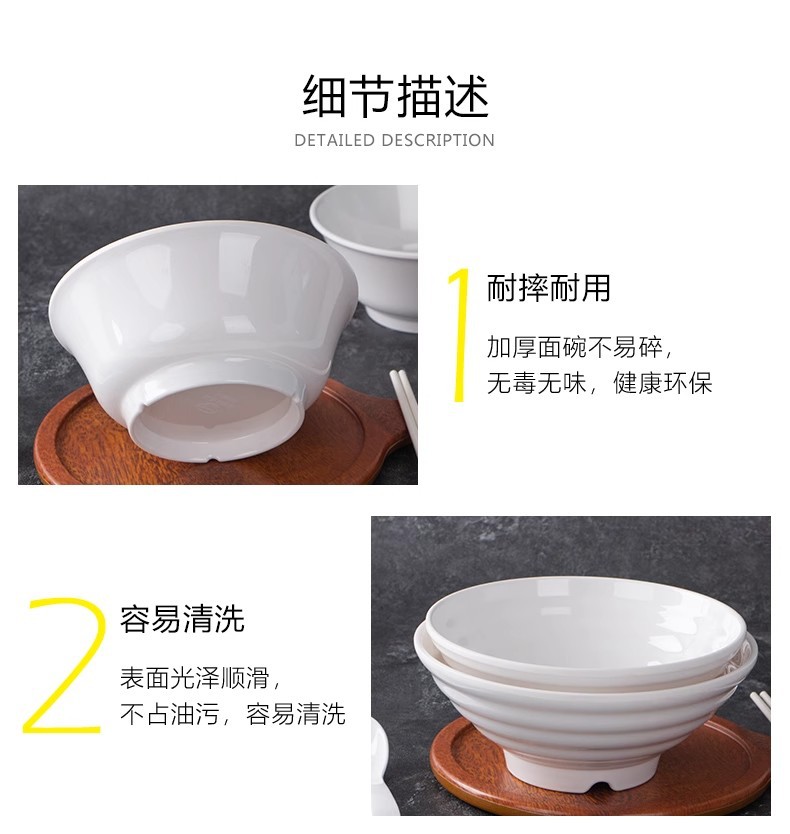 细节描述
DETAILED DESCRIPTION

1 耐摔耐用

加厚面碗不易碎，
无毒无味，健康环保

2 容易清洗

表面光泽顺滑，
不占油污，容易清洗