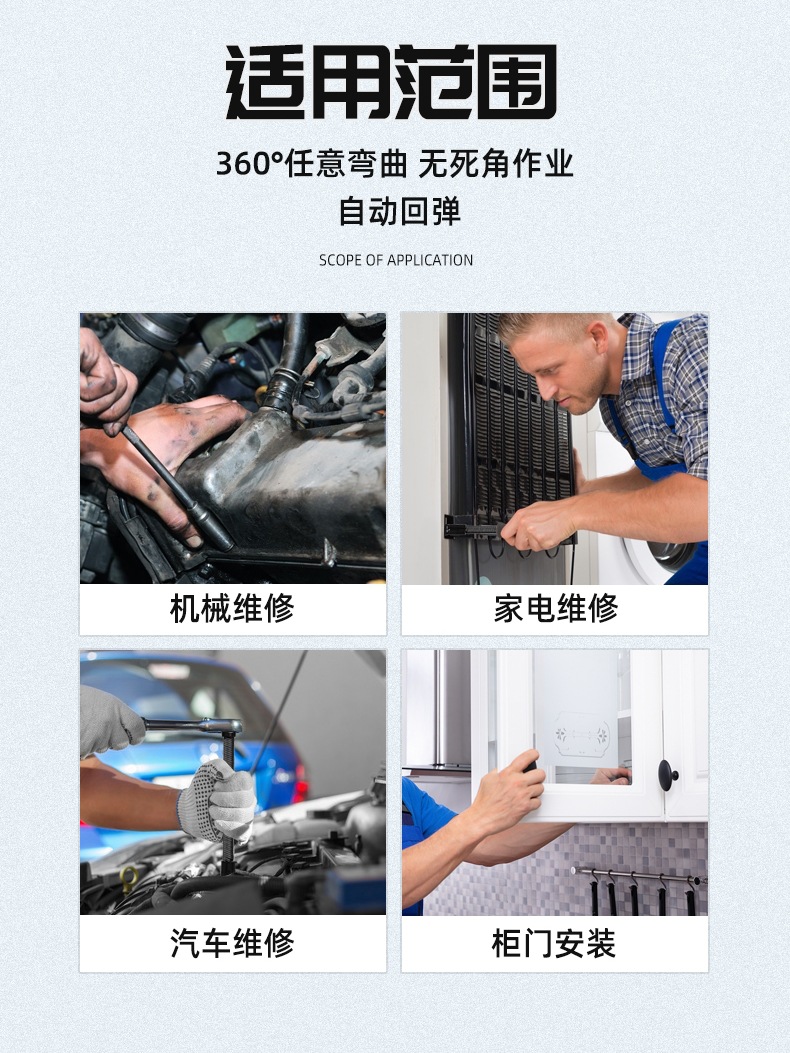 适用范围

360°任意弯曲 无死角作业
自动回弹

SCOPE OF APPLICATION

机械维修

家电维修

汽车维修

柜门安装