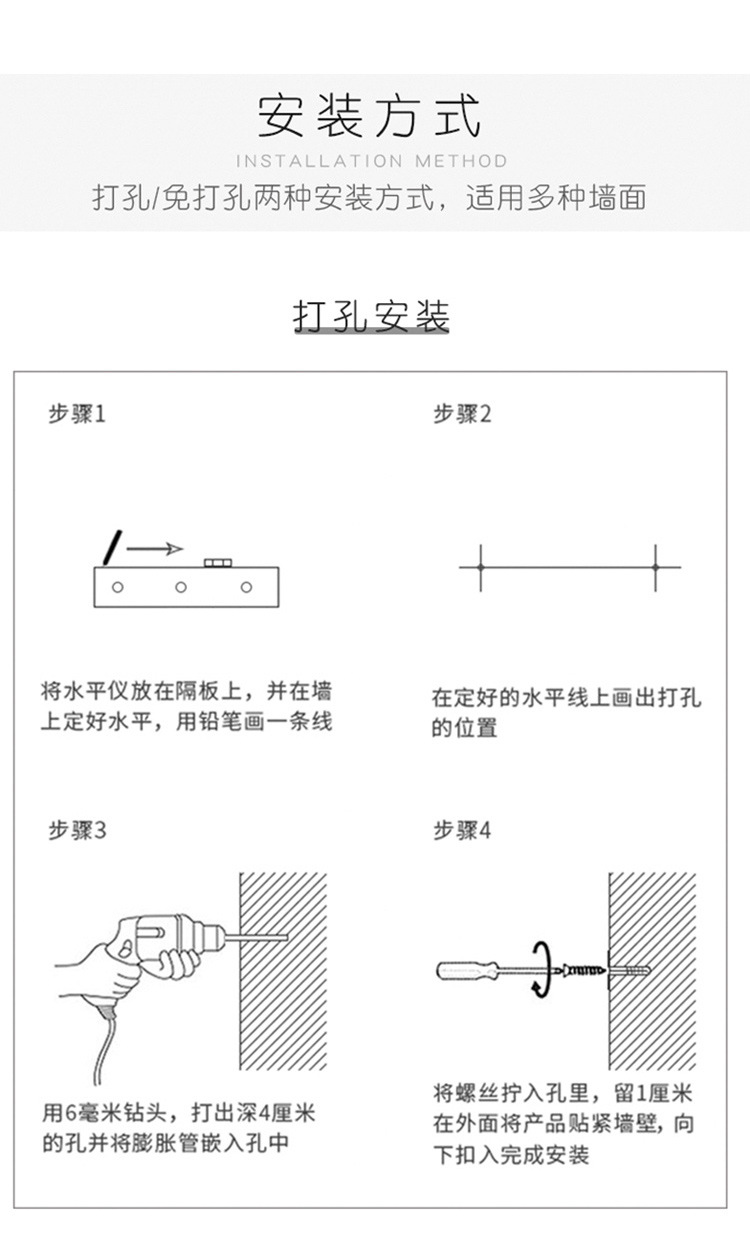 安装方式
INSTALLATION METHOD
打孔/免打孔两种安装方式，适用多种墙面

打孔安装

步骤1

将水平仪放在隔板上，并在墙上定好水平，用铅笔画一条线

步骤2

在定好的水平线上画出打孔的位置

步骤3

用6毫米钻头，打出深4厘米的孔并将膨胀管嵌入孔中

步骤4

将螺丝拧入孔里，留1厘米在外面将产品贴紧墙壁，向下扣入完成安装