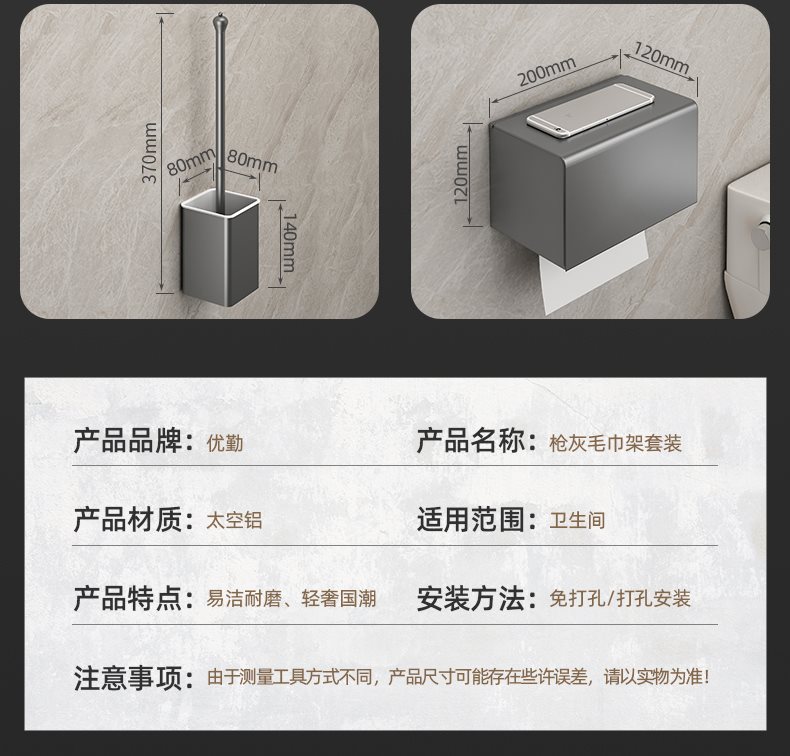 370mm
80mm
80mm
140mm

200mm
120mm
120mm

产品品牌：优勤
产品名称：枪灰毛巾架套装

产品材质：太空铝
适用范围：卫生间

产品特点：易洁耐磨、轻奢国潮
安装方法：免打孔/打孔安装

注意事项：由于测量工具方式不同，产品尺寸可能存在些许误差，请以实物为准！