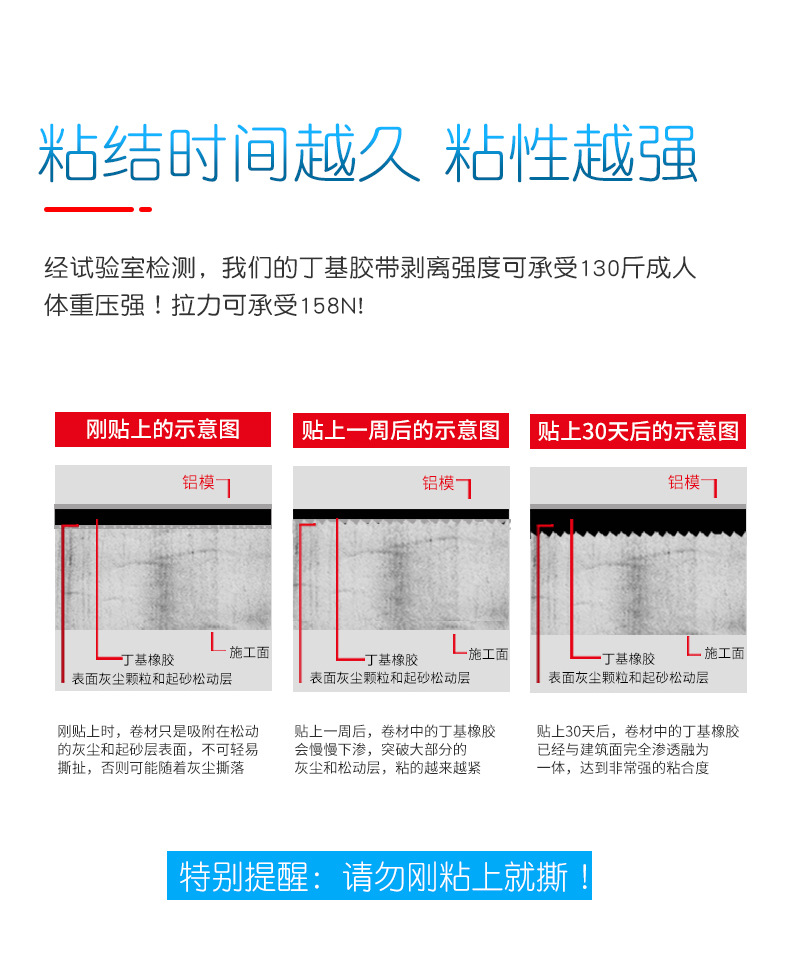 粘结时间越久 粘性越强

经试验室检测，我们的丁基胶带剥离强度可承受130斤成人体重压强！拉力可承受158N!

刚贴上的示意图

铝模

丁基橡胶

施工面

表面灰尘颗粒和起砂松动层

刚贴上时，卷材只是吸附在松动的灰尘和起砂层表面，不可轻易撕扯，否则可能随着灰尘撕落

贴上一周后的示意图

铝模

丁基橡胶

施工面

表面灰尘颗粒和起砂松动层

贴上一周后，卷材中的丁基橡胶会慢慢下渗，突破大部分的灰尘和松动层，粘的越来越紧

贴上30天后的示意图

铝模

丁基橡胶

施工面

表面灰尘颗粒和起砂松动层

贴上30天后，卷材中的丁基橡胶已经与建筑面完全渗透融为一体，达到非常强的粘合度

特别提醒：请勿刚粘上就撕！