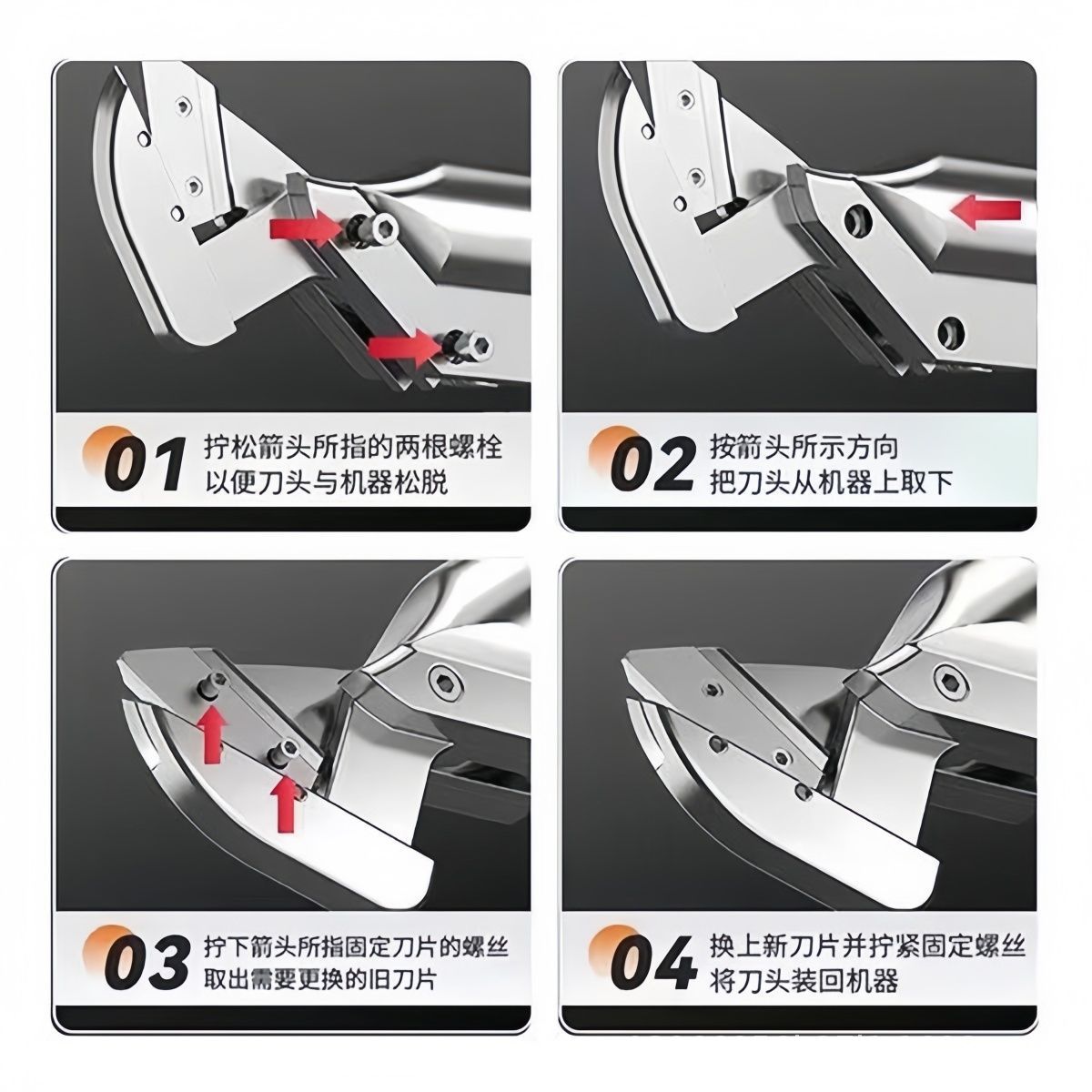 01 拧松箭头所指的两根螺栓
以便刀头与机器松脱

02 按箭头所示方向
把刀头从机器上取下

03 拧下箭头所指固定刀片的螺丝
取出需要更换的旧刀片

04 换上新刀片并拧紧固定螺丝
将刀头装回机器