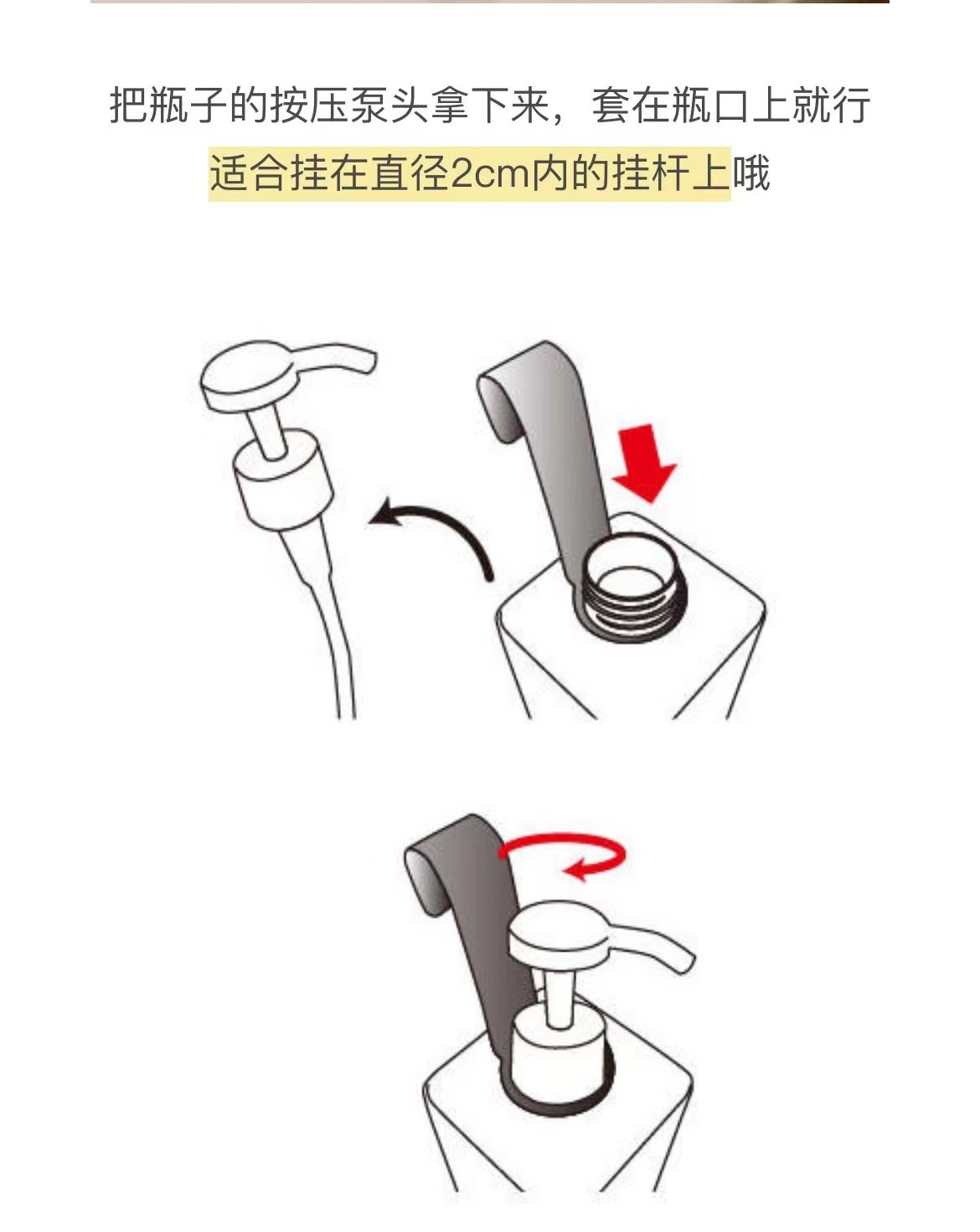 把瓶子的按压泵头拿下来，套在瓶口上就行
适合挂在直径2cm内的挂杆上哦