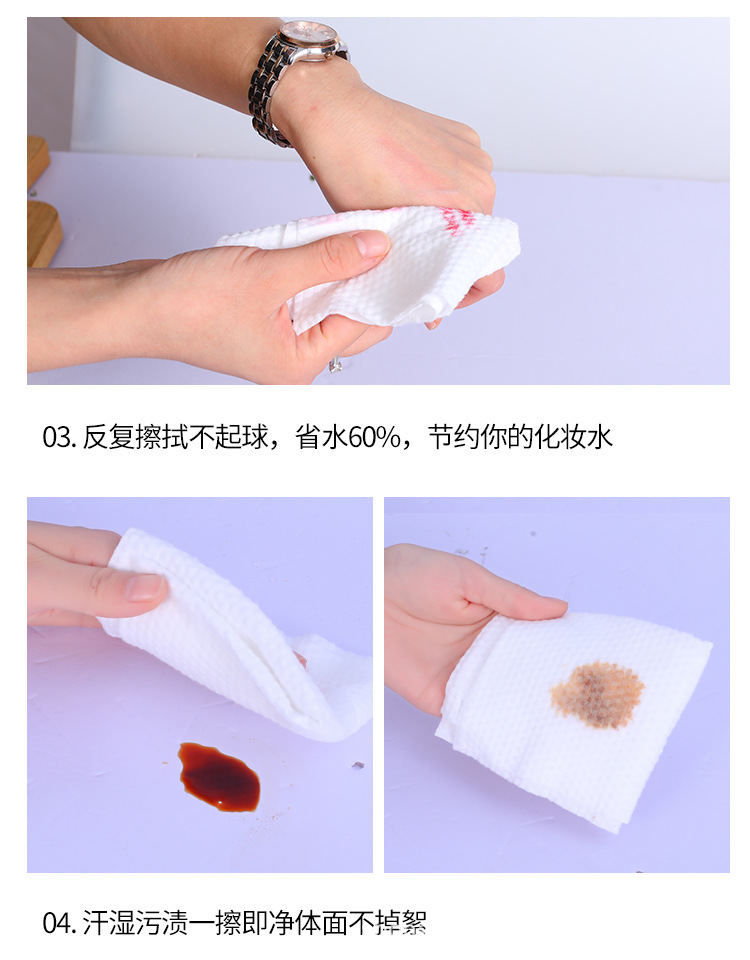 03. 反复擦拭不起球，省水60%，节约你的化妆水

04. 汗湿污渍一擦即净体面不掉絮