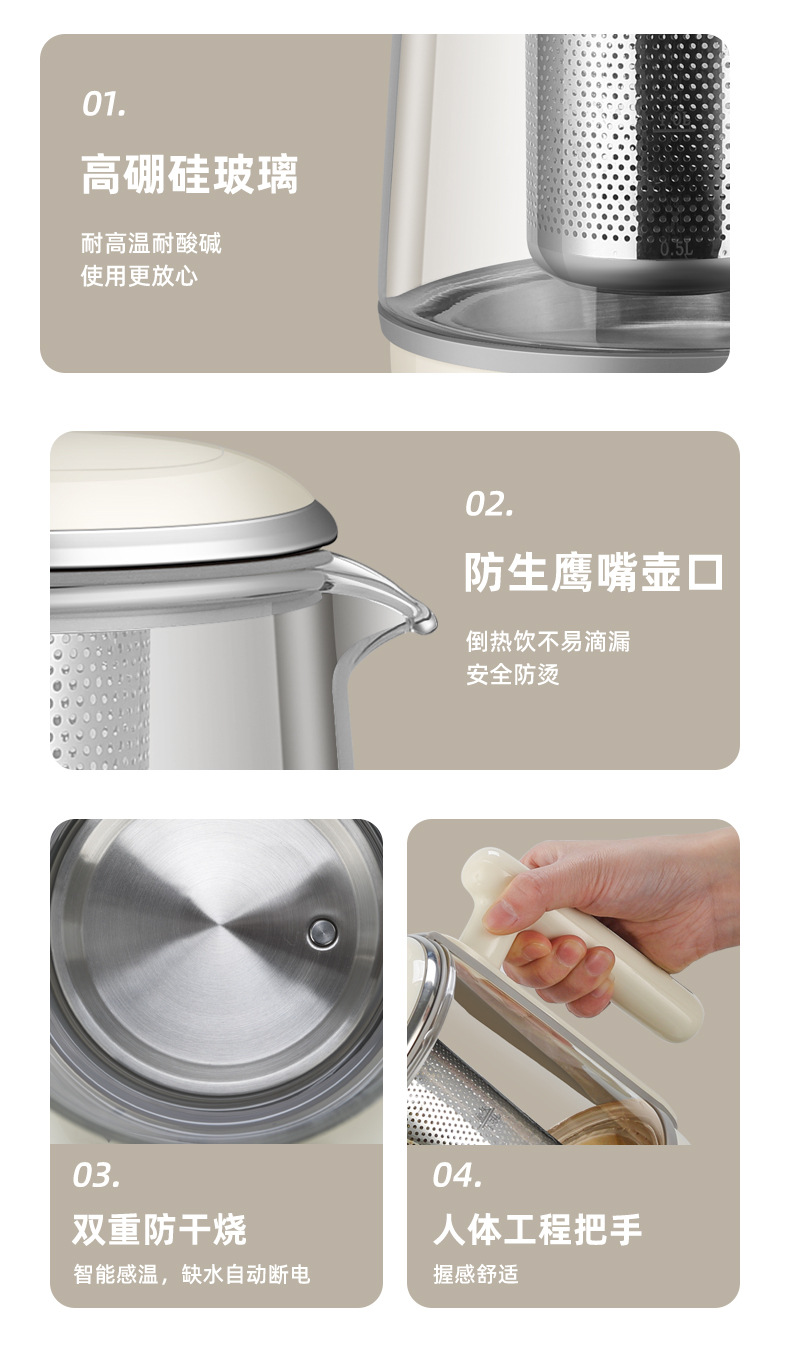 01.

高硼硅玻璃

耐高温耐酸碱
使用更放心

0.5L

02.

防生鹰嘴壶口

倒热饮不易滴漏
安全防烫

03.

双重防干烧

智能感温，缺水自动断电

04.

人体工程把手

握感舒适