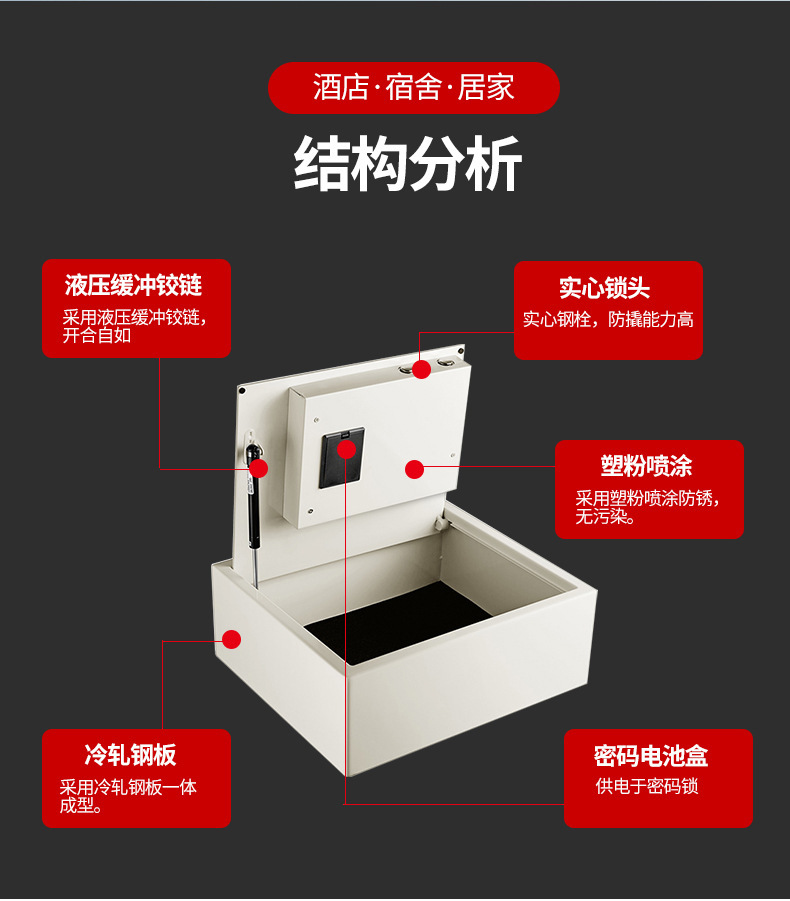 酒店·宿舍·居家

结构分析

液压缓冲铰链
采用液压缓冲铰链，开合自如

实心锁头
实心钢栓，防撬能力高

塑粉喷涂
采用塑粉喷涂防锈，无污染。

冷轧钢板
采用冷轧钢板一体成型。

密码电池盒
供电于密码锁