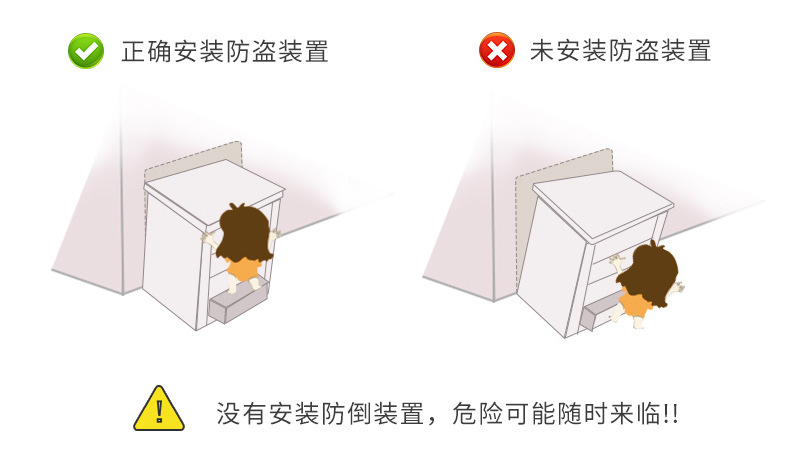 正确安装防盗装置

未安装防盗装置

没有安装防倒装置，危险可能随时来临!!