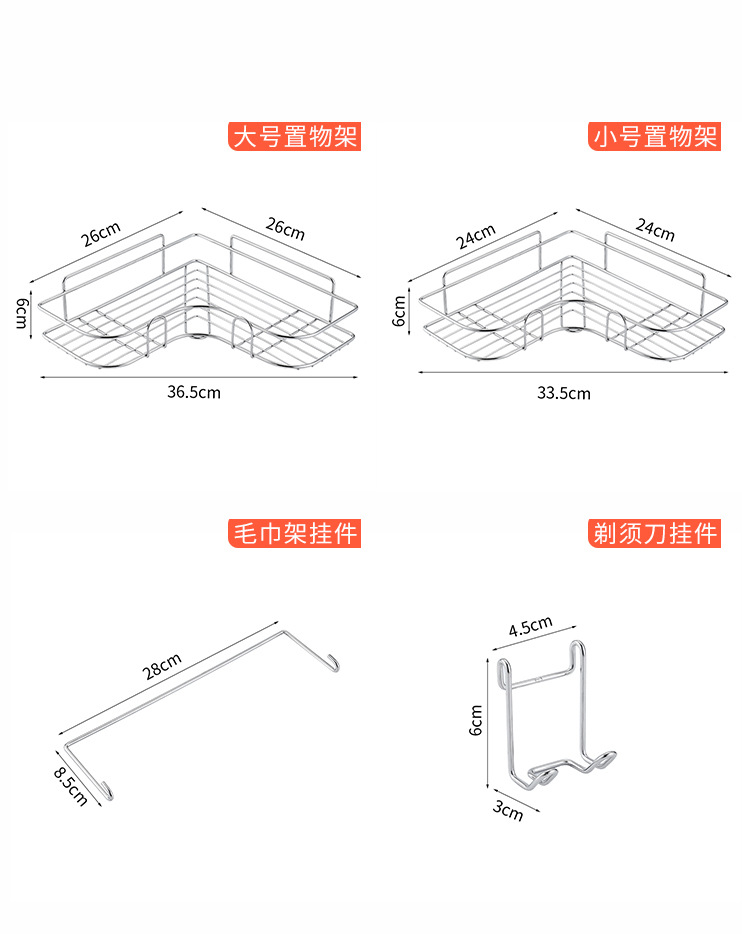 大号置物架

26cm

26cm

6cm

36.5cm

小号置物架

24cm

24cm

6cm

33.5cm

毛巾架挂件

28cm

8.5cm

剃须刀挂件

4.5cm

6cm

3cm