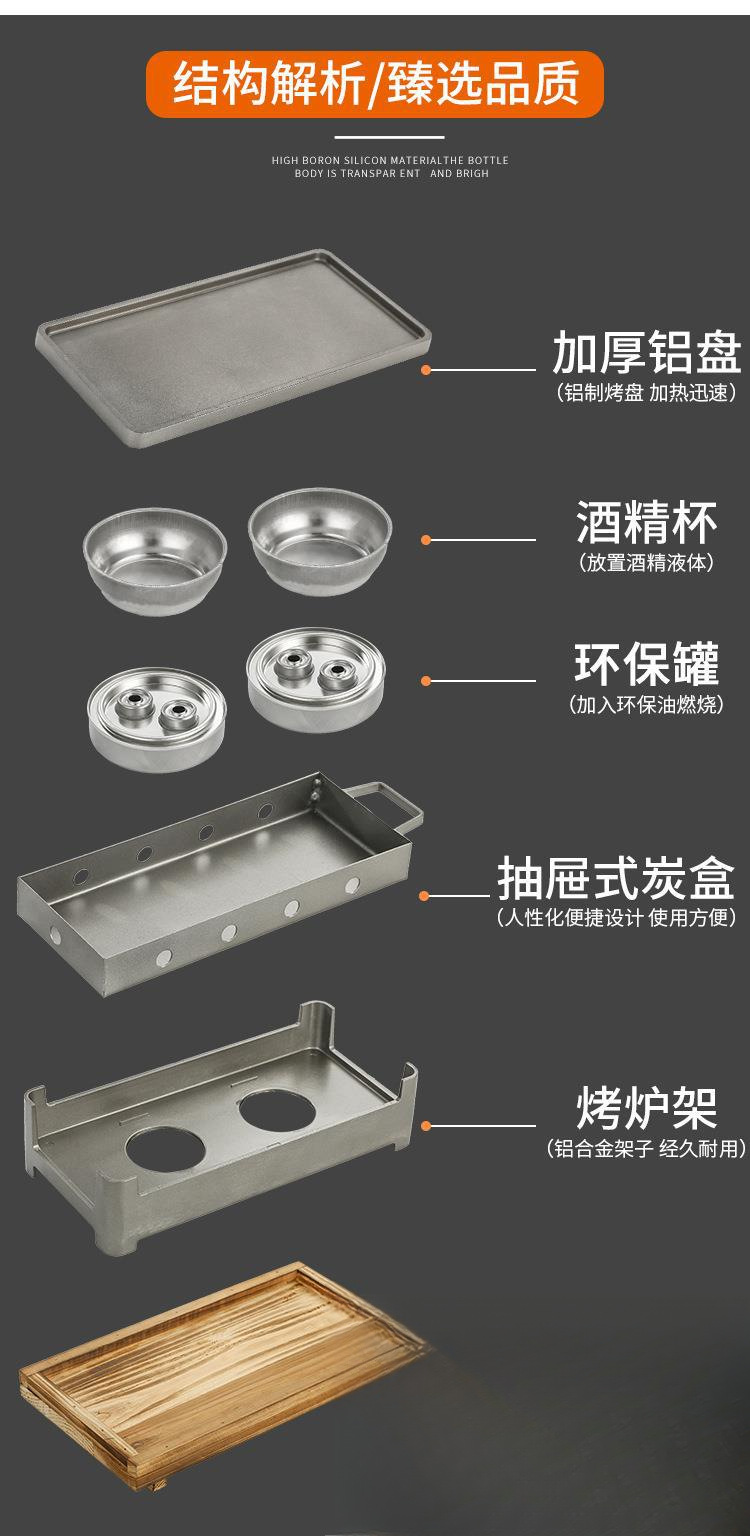 结构解析/臻选品质

HIGH BORON SILICON MATERIALTHE BOTTLE BODY IS TRANSPAR ENT AND BRIGH

加厚铝盘
（铝制烤盘 加热迅速）

酒精杯
（放置酒精液体）

环保罐
（加入环保油燃烧）

抽屉式炭盒
（人性化便捷设计 使用方便）

烤炉架
（铝合金架子 经久耐用）