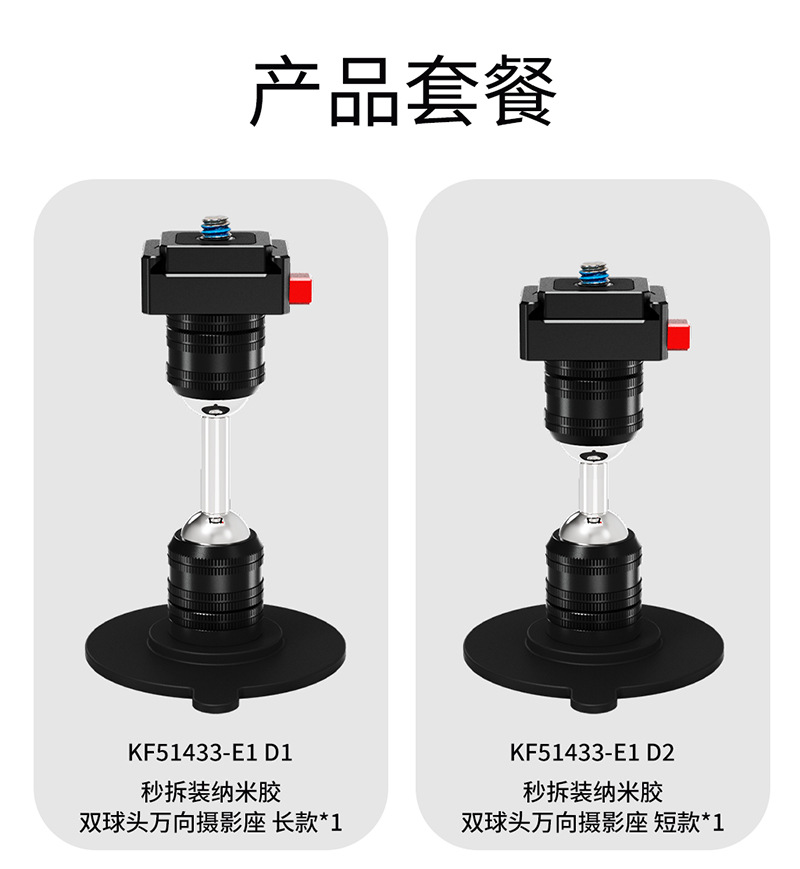 产品套餐

KF51433-E1 D1
秒拆装纳米胶
双球头万向摄影座 长款*1

KF51433-E1 D2
秒拆装纳米胶
双球头万向摄影座 短款*1