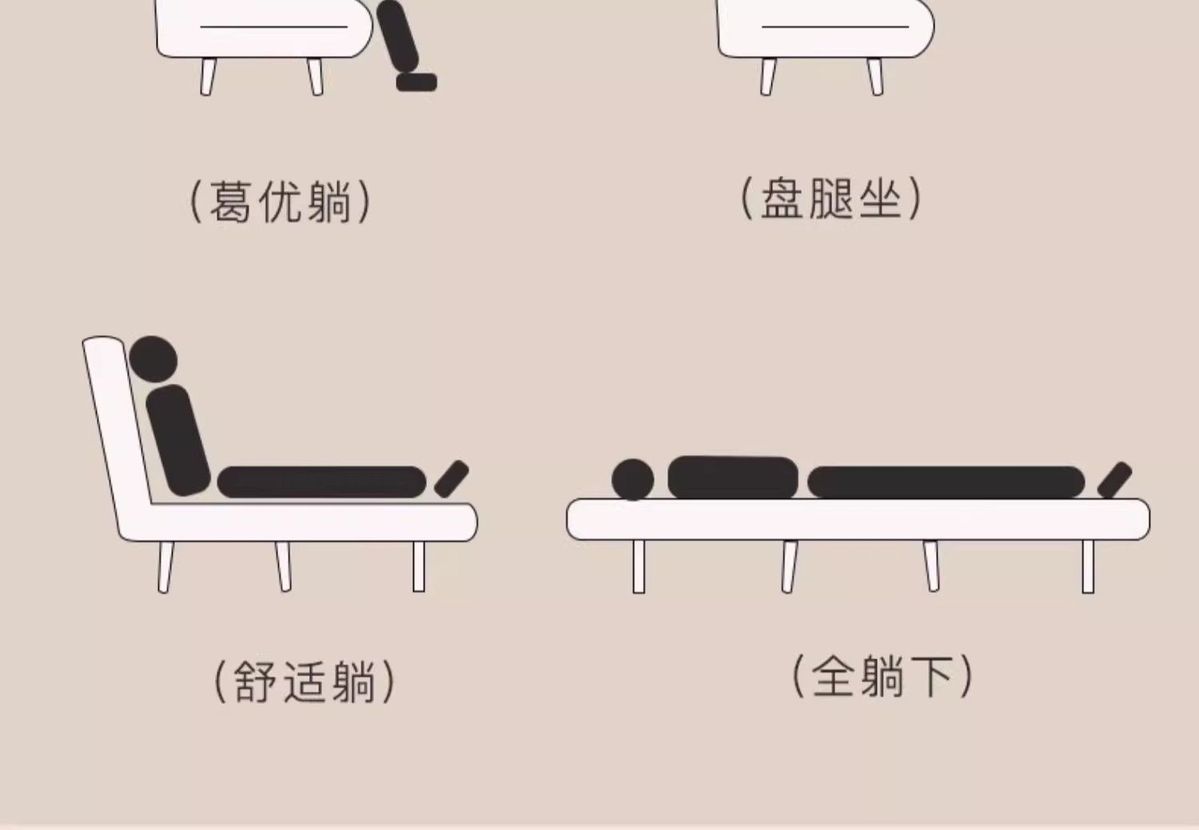 (葛优躺)

(盘腿坐)

(舒适躺)

(全躺下)