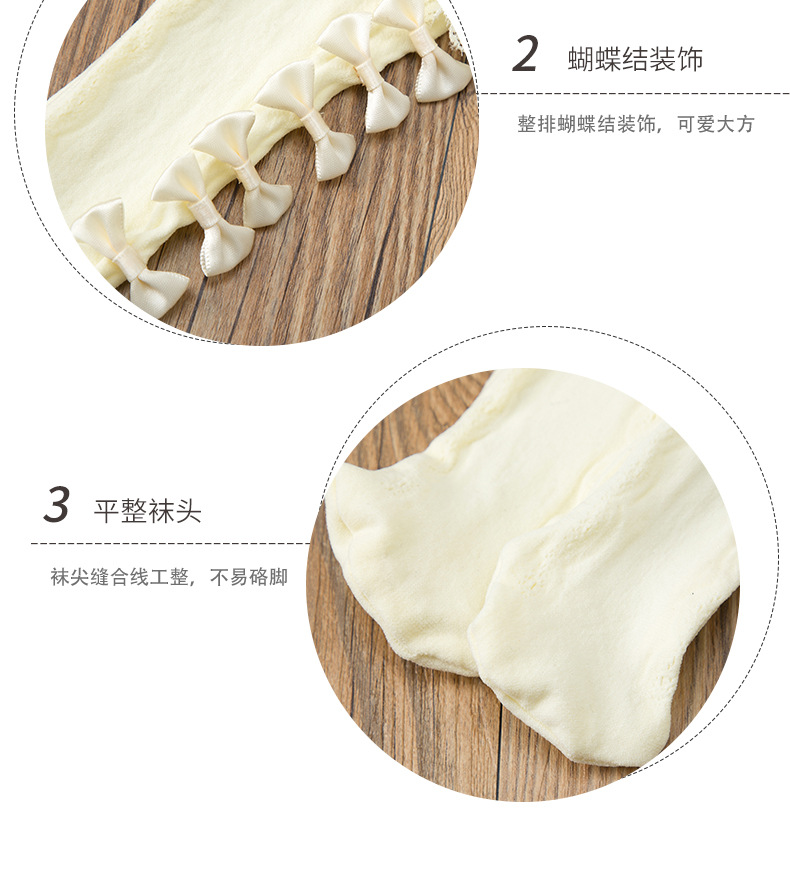 2 蝴蝶结装饰

整排蝴蝶结装饰，可爱大方

3 平整袜头

袜尖缝合线工整，不易硌脚