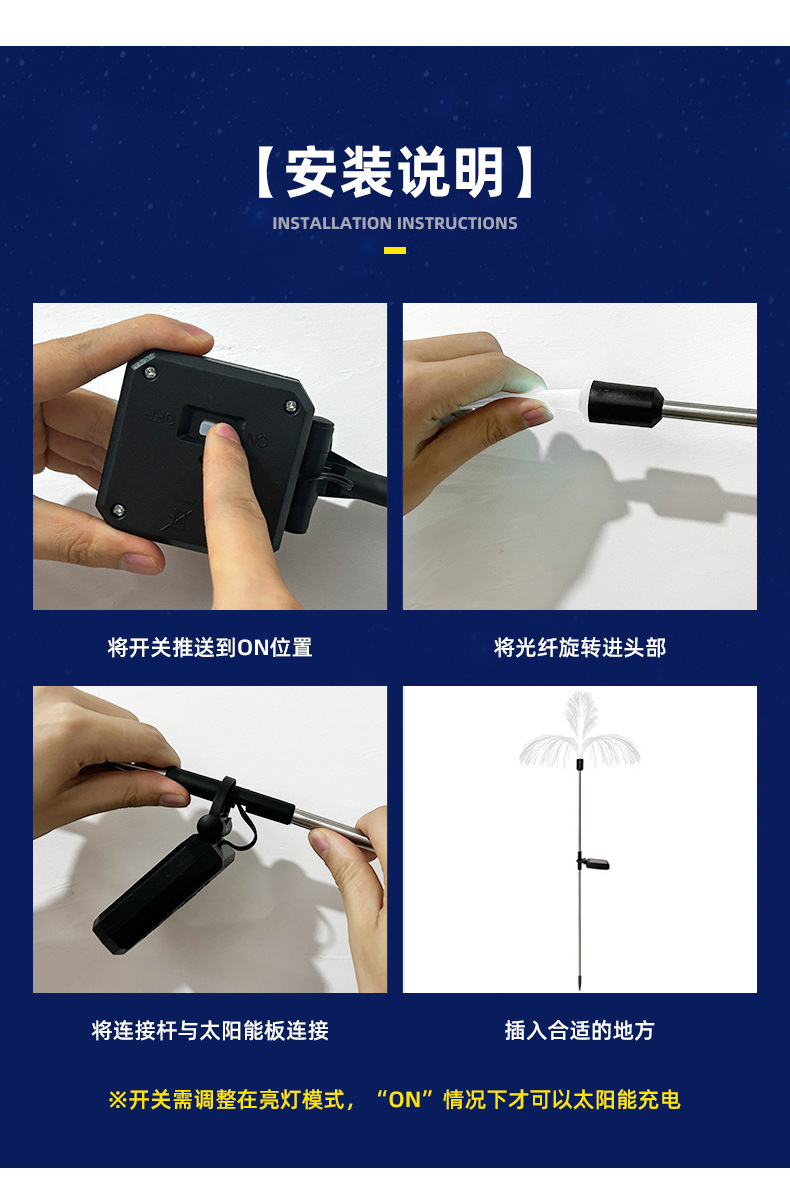 【安装说明】

INSTALLATION INSTRUCTIONS

OFF

将开关推送到ON位置

将光纤旋转进头部

将连接杆与太阳能板连接

插入合适的地方

※开关需调整在亮灯模式，“ON”情况下才可以太阳能充电