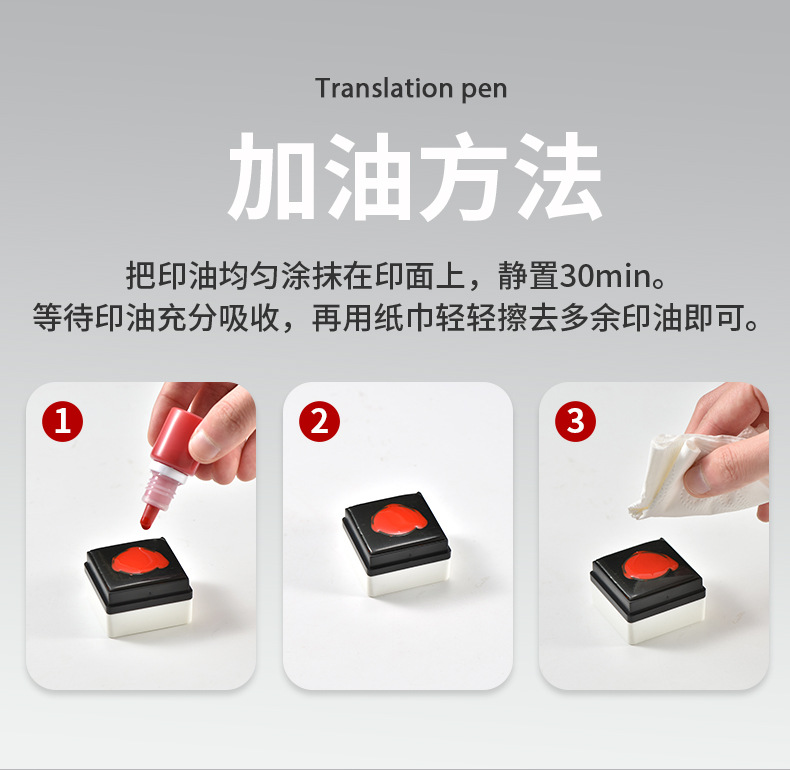 Translation pen

加油方法

把印油均匀涂抹在印面上，静置30min。
等待印油充分吸收，再用纸巾轻轻擦去多余印油即可。

1

2

3