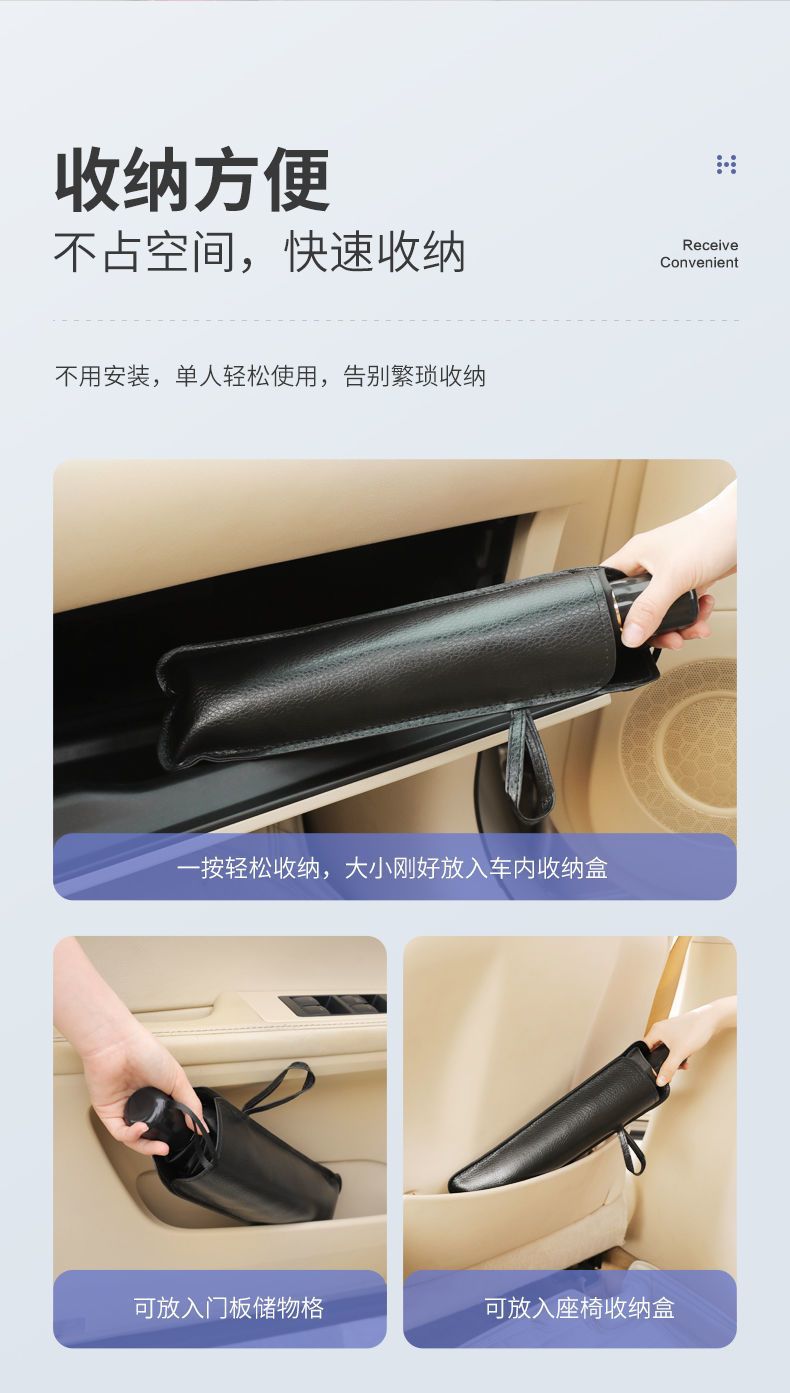 收纳方便

不占空间，快速收纳

Receive
Convenient

不用安装，单人轻松使用，告别繁琐收纳

一按轻松收纳，大小刚好放入车内收纳盒

可放入门板储物格

可放入座椅收纳盒