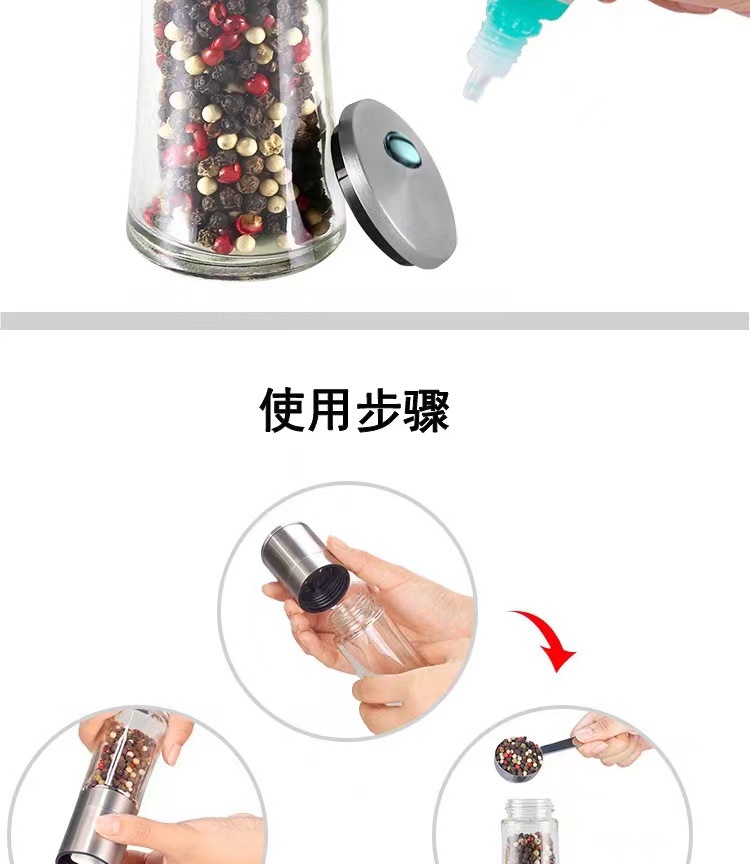 使用步骤