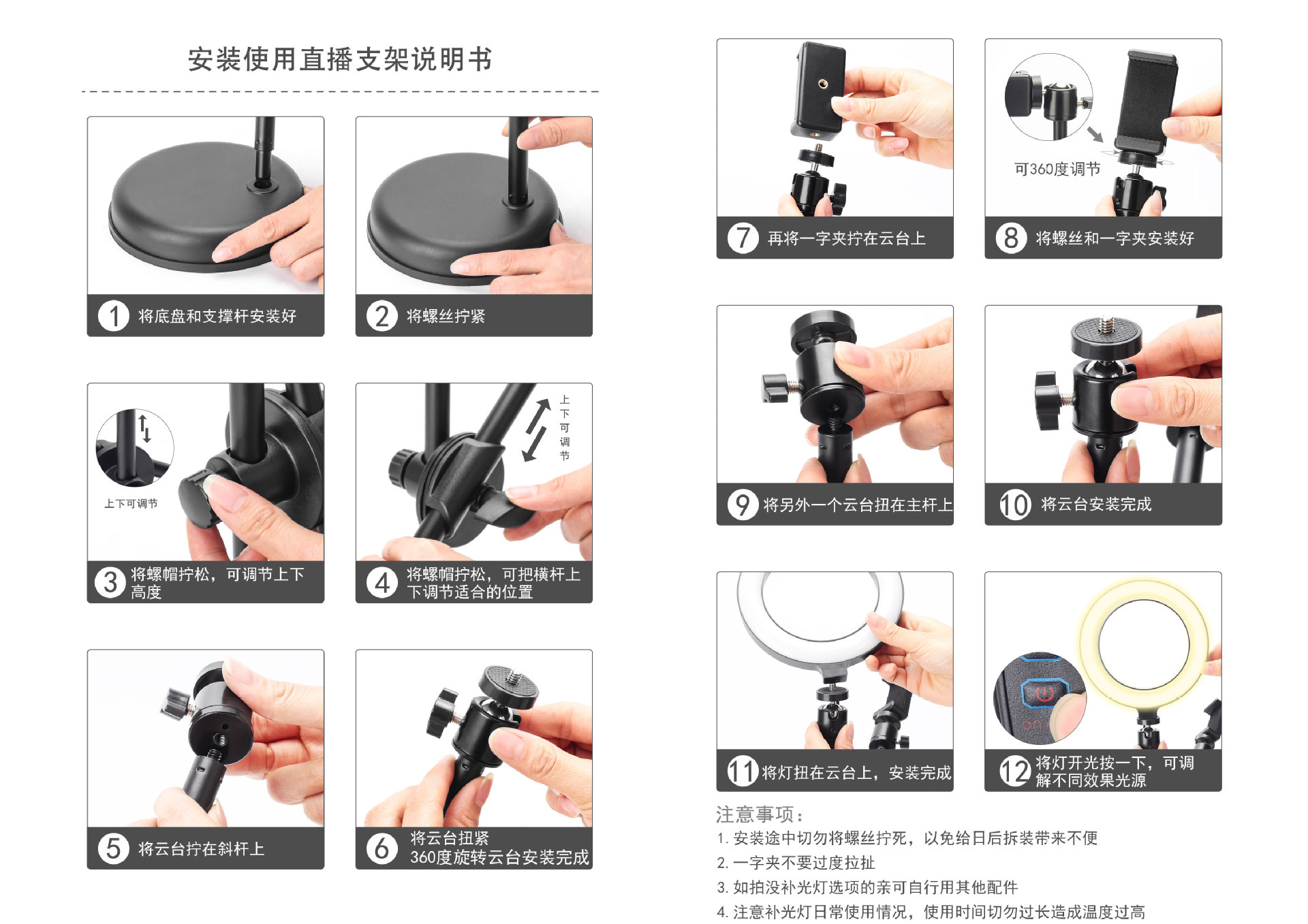 安装使用直播支架说明书

1 将底盘和支撑杆安装好

2 将螺丝拧紧

上下可调节

3 将螺帽拧松，可调节上下高度

上下可调节

4 将螺帽拧松，可把横杆上下调节适合的位置

5 将云台拧在斜杆上

6 将云台扭紧 360度旋转云台安装完成

7 再将一字夹拧在云台上

可360度调节

8 将螺丝和一字夹安装好

9 将另外一个云台扭在主杆上

10 将云台安装完成

11 将灯扭在云台上，安装完成

12 将灯开光按一下，可调解不同效果光源

注意事项：
1. 安装途中切勿将螺丝拧死，以免给日后拆装带来不便
2. 一字夹不要过度拉扯
3. 如拍没补光灯选项的亲可自行用其他配件
4. 注意补光灯日常使用情况，使用时间切勿过长造成温度过高