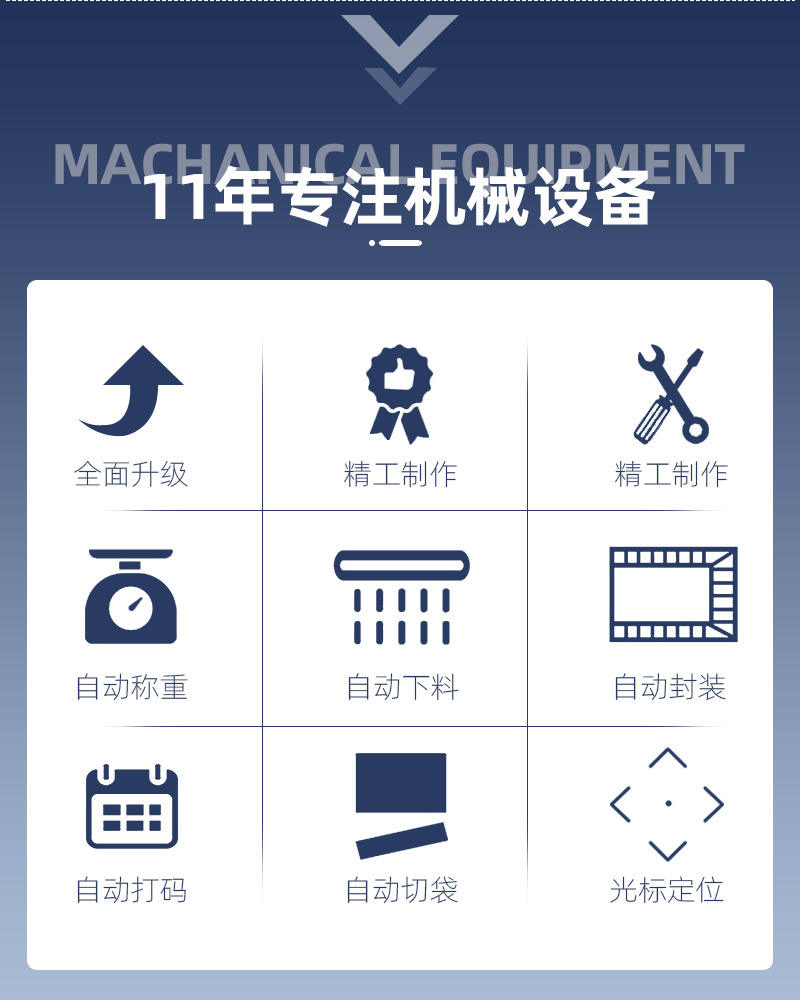 MACHANICAL EQUIPMENT

11年专注机械设备

全面升级

精工制作

精工制作

自动称重

自动下料

自动封装

自动打码

自动切袋

光标定位