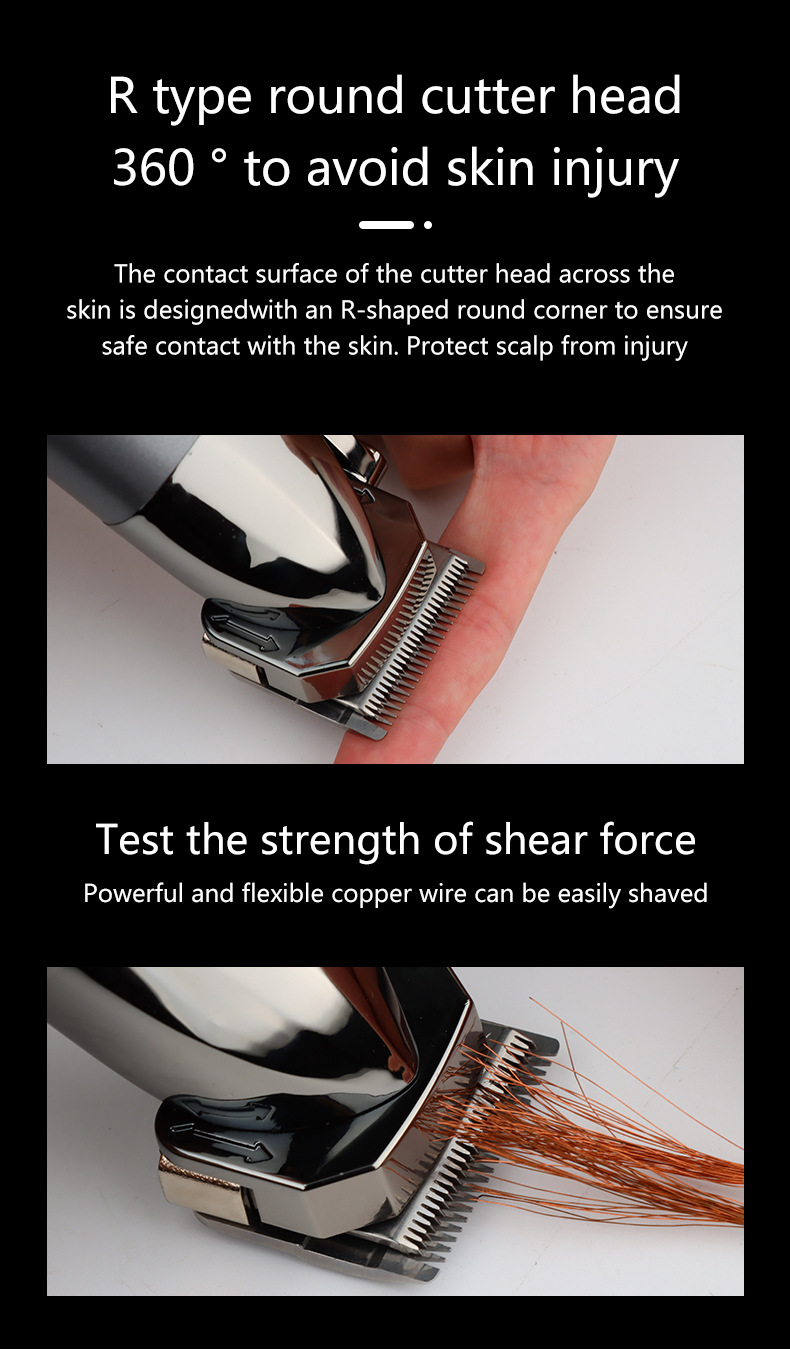 R type round cutter head
360 ° to avoid skin injury

The contact surface of the cutter head across the skin is designedwith an R-shaped round corner to ensure safe contact with the skin. Protect scalp from injury

Test the strength of shear force
Powerful and flexible copper wire can be easily shaved