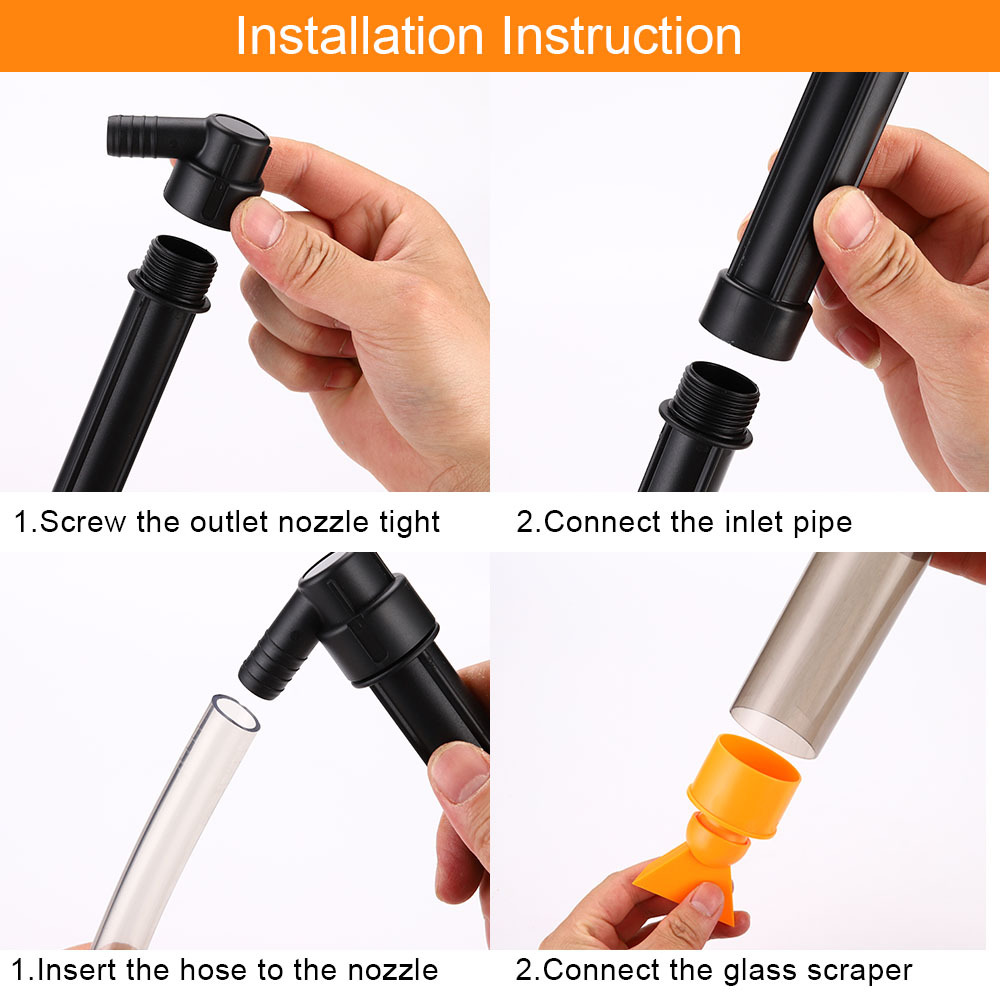 Installation Instruction

1.Screw the outlet nozzle tight

2.Connect the inlet pipe

1.Insert the hose to the nozzle

2.Connect the glass scraper