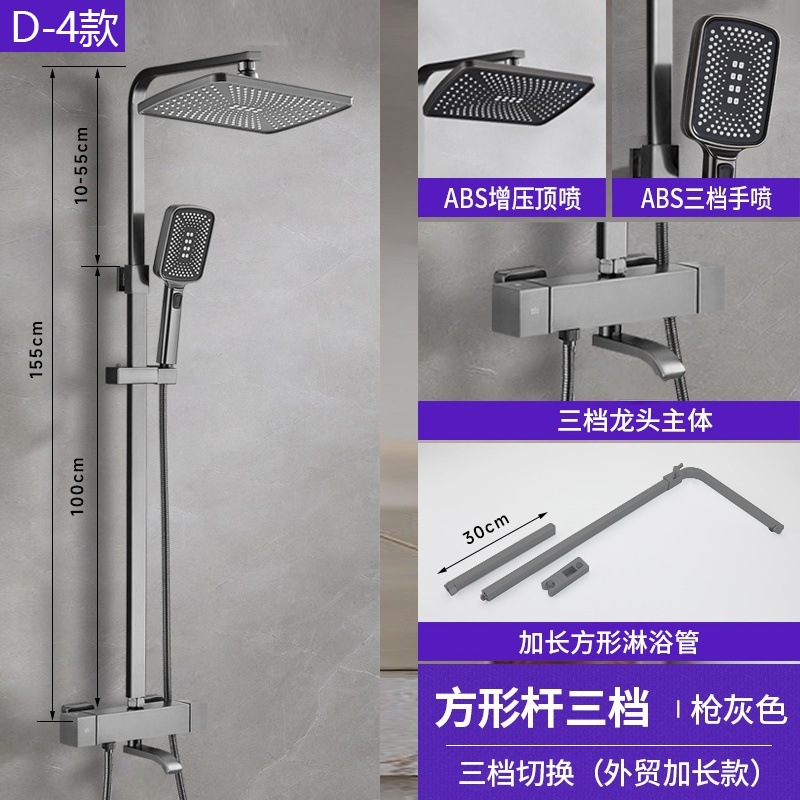 D-4款

10-55cm

155cm

100cm

ABS增压顶喷

ABS三档手喷

三档龙头主体

30cm

加长方形淋浴管

方形杆三档 | 枪灰色

三档切换（外贸加长款）