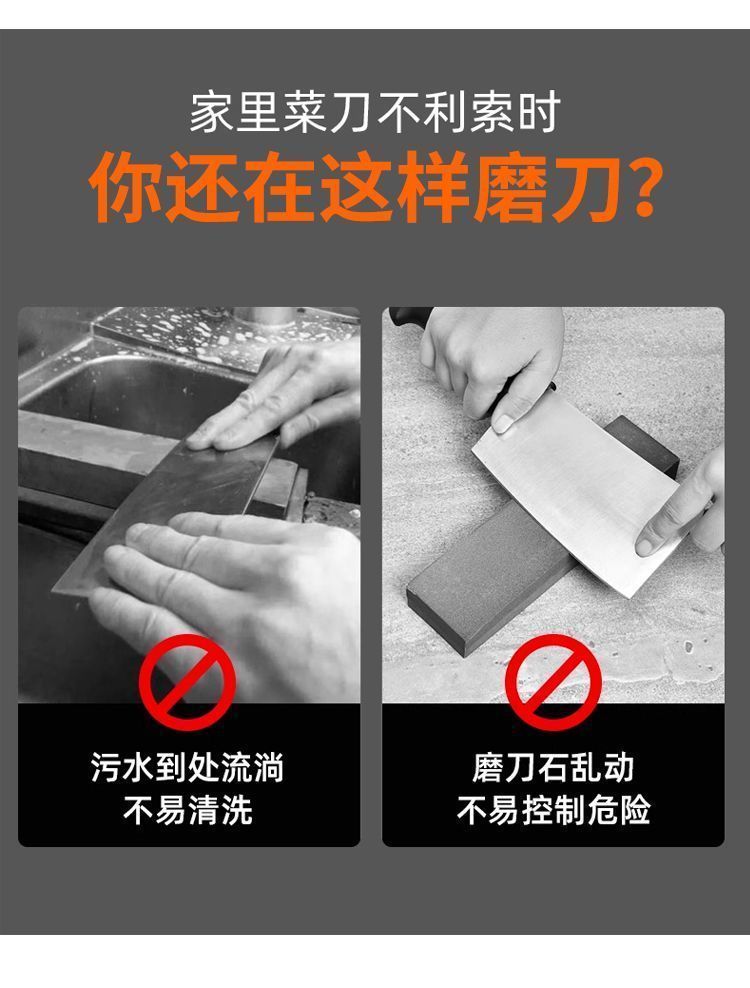 家里菜刀不利索时
你还在这样磨刀？

污水到处流淌
不易清洗

磨刀石乱动
不易控制危险