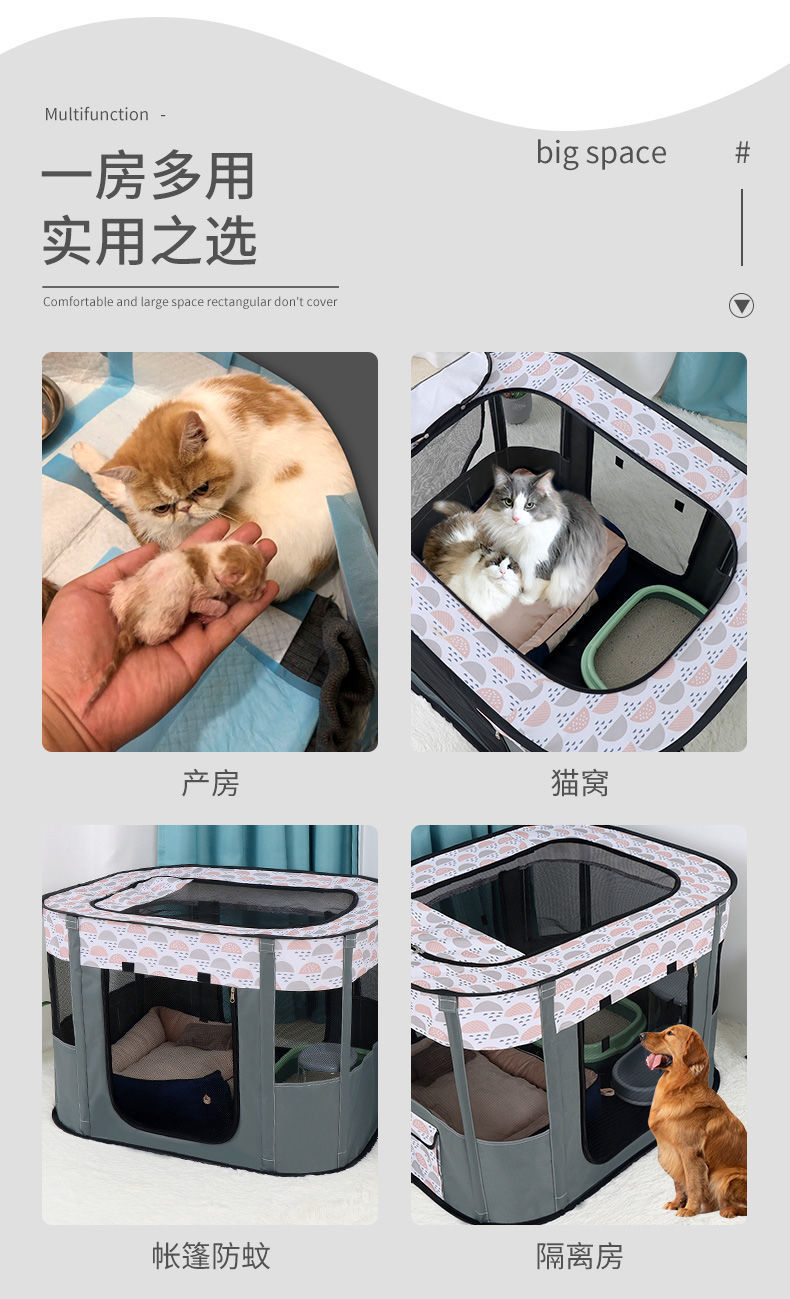 Multifunction -

一房多用
实用之选

Comfortable and large space rectangular don't cover

big space #

产房

猫窝

帐篷防蚊

隔离房