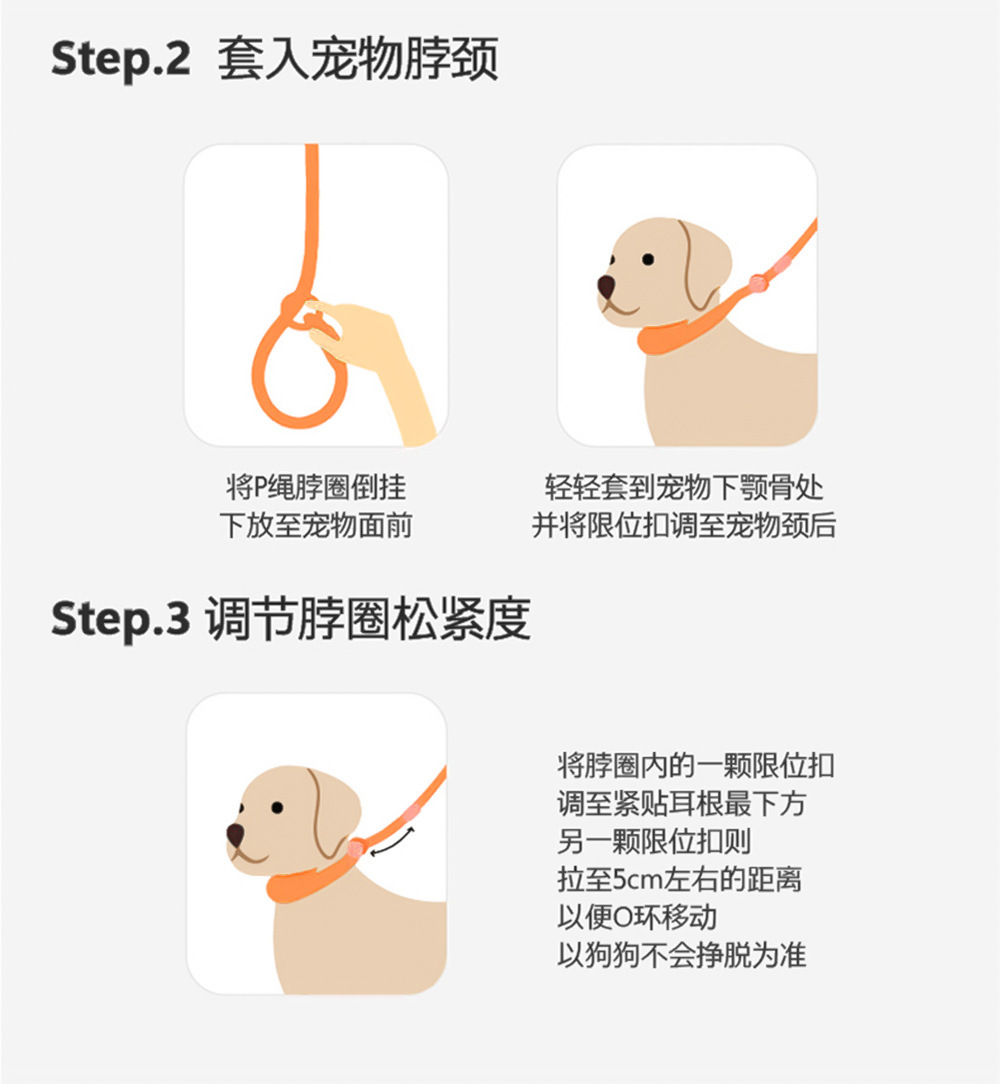 Step.2 套入宠物脖颈

将P绳脖圈倒挂
下放至宠物面前

轻轻套到宠物下颚骨处
并将限位扣调至宠物颈后

Step.3 调节脖圈松紧度

将脖圈内的一颗限位扣
调至紧贴耳根最下方
另一颗限位扣则
拉至5cm左右的距离
以便O环移动
以狗狗不会挣脱为准