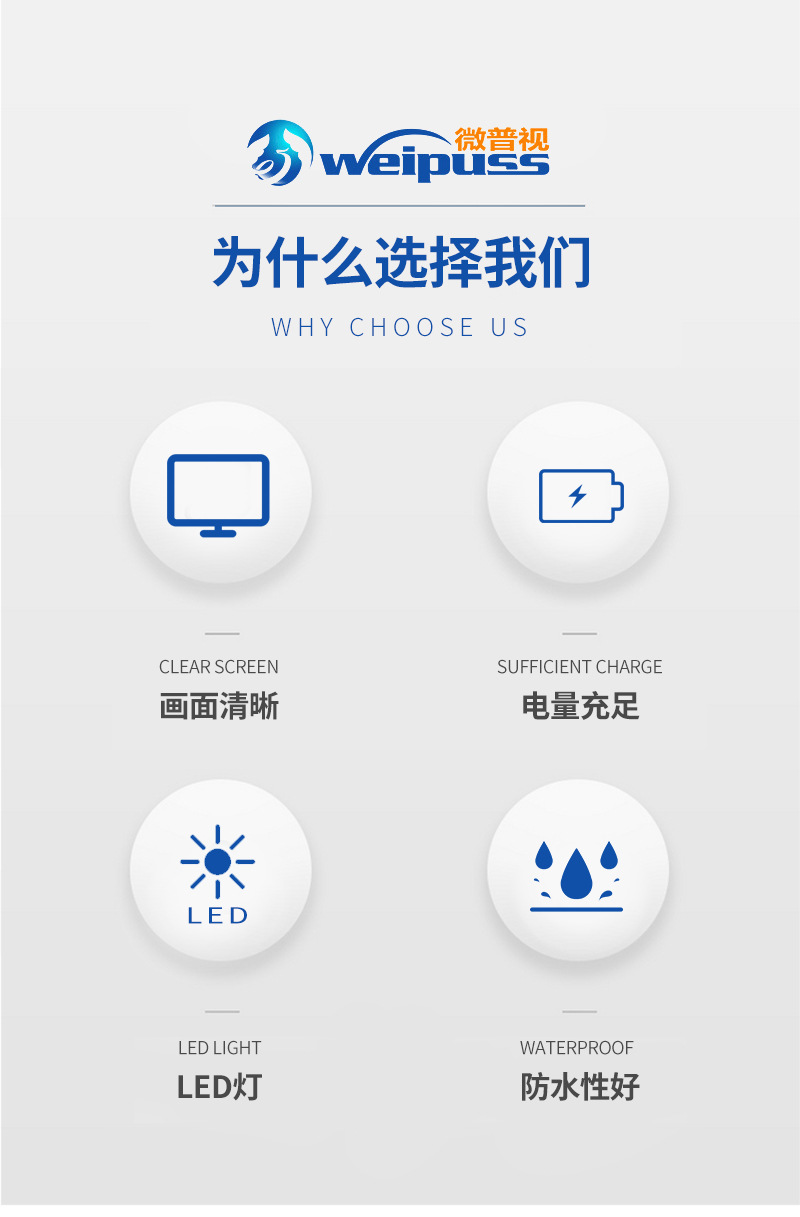 微普视
weipuss

为什么选择我们

WHY CHOOSE US

CLEAR SCREEN
画面清晰

SUFFICIENT CHARGE
电量充足

LED

LED LIGHT
LED灯

WATERPROOF
防水性好