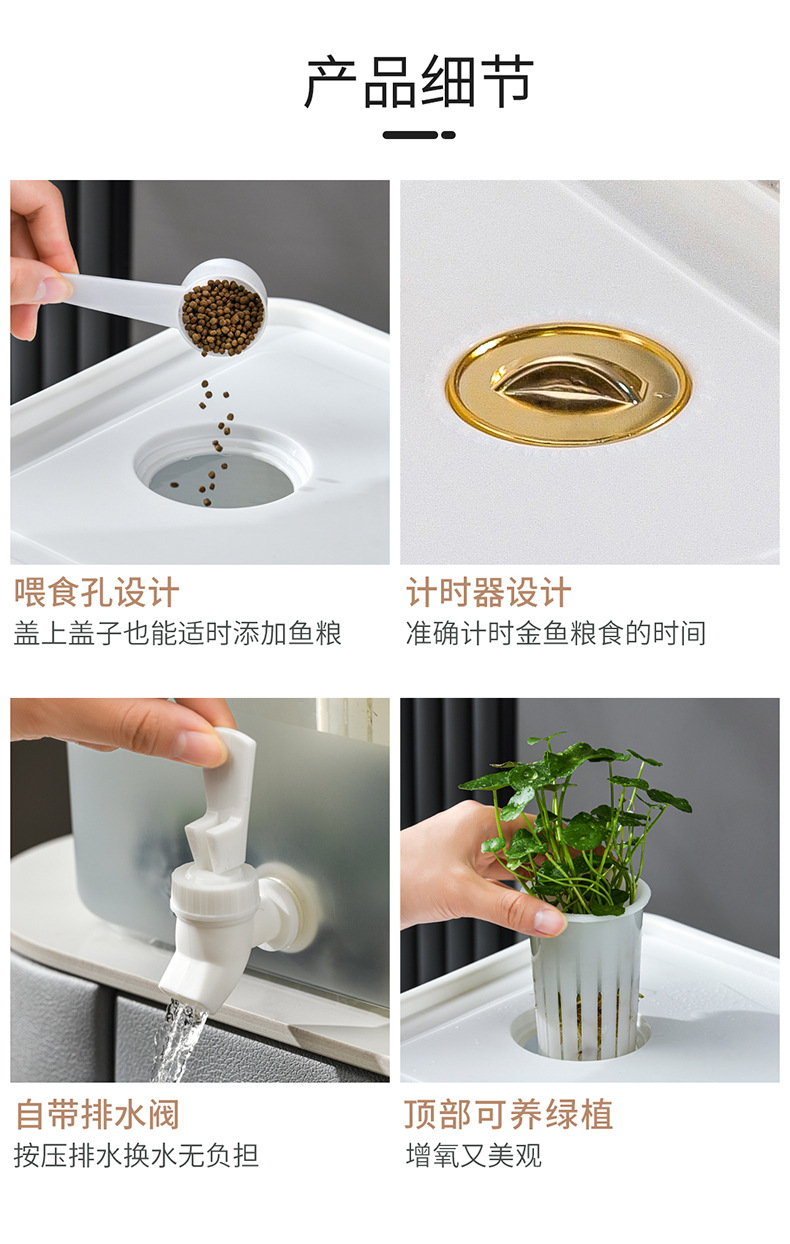 产品细节

喂食孔设计
盖上盖子也能适时添加鱼粮

计时器设计
准确计时金鱼粮食的时间

自带排水阀
按压排水换水无负担

顶部可养绿植
增氧又美观