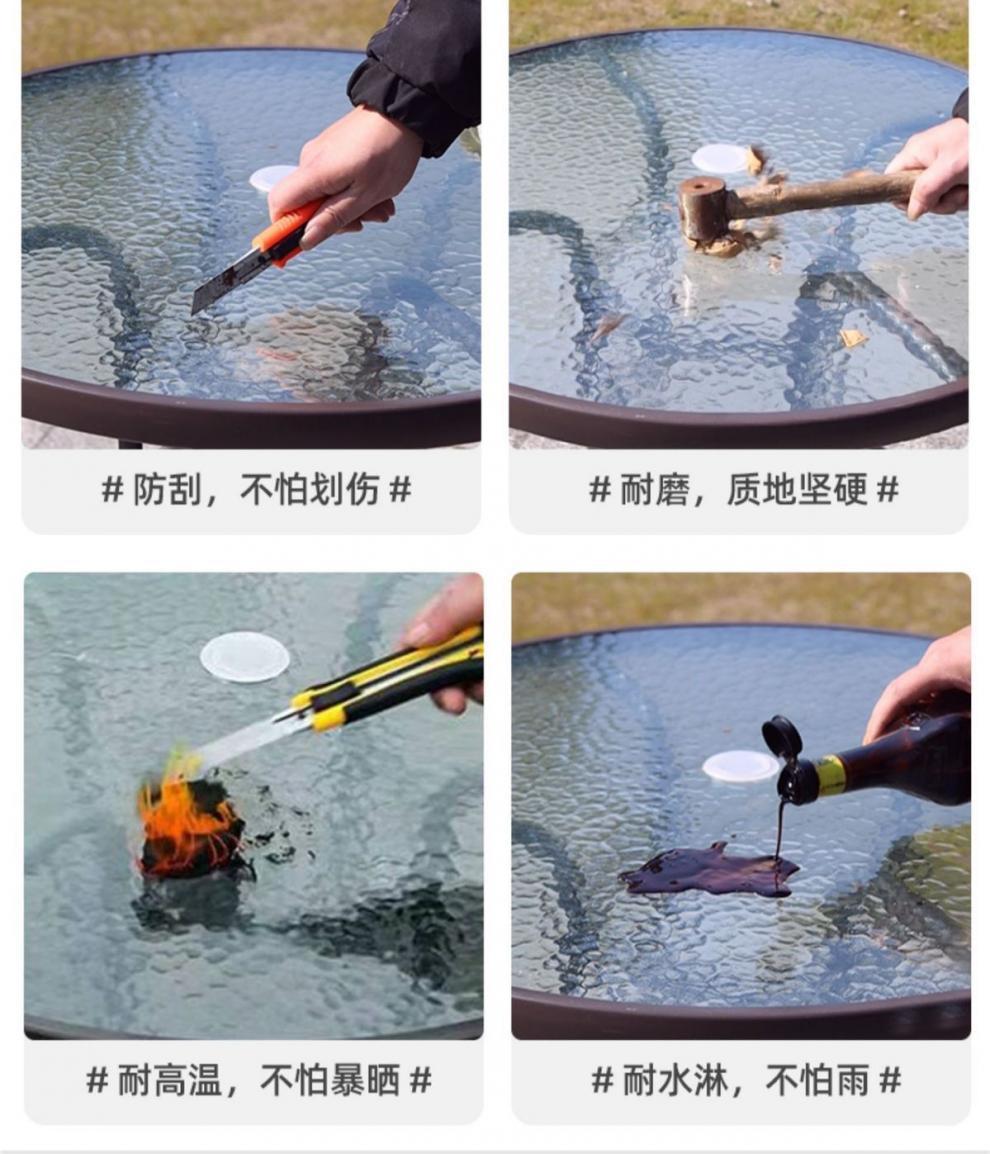 # 防刮，不怕划伤 #

# 耐磨，质地坚硬 #

# 耐高温，不怕暴晒 #

# 耐水淋，不怕雨 #