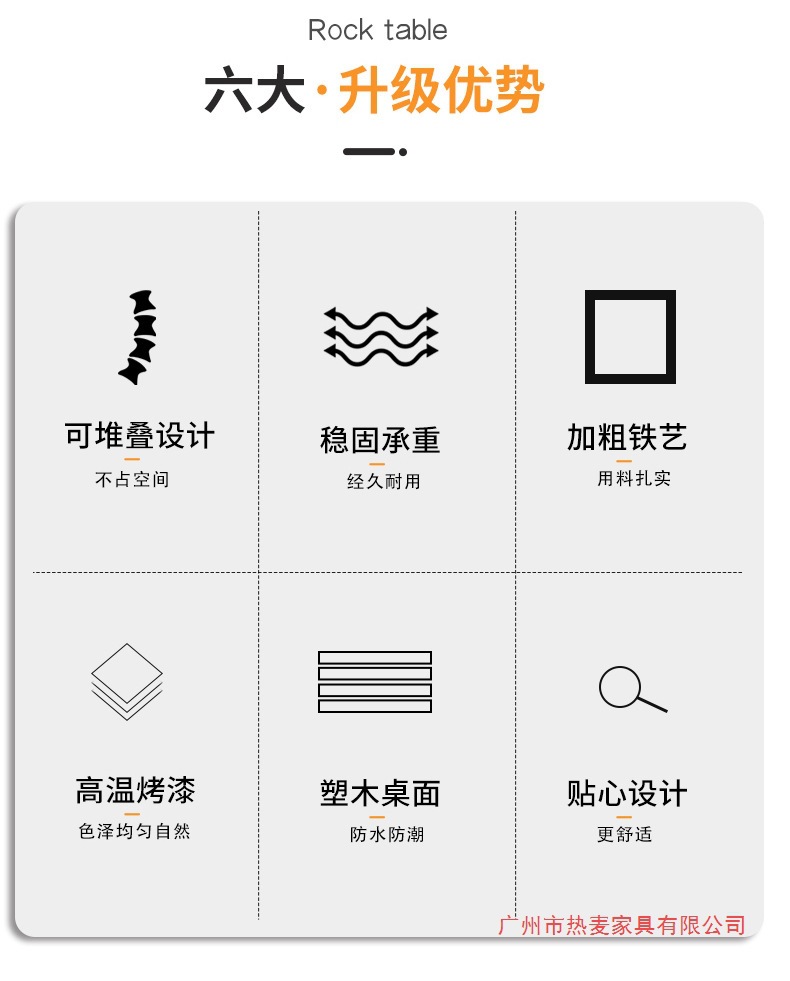 Rock table

六大·升级优势

可堆叠设计
不占空间

稳固承重
经久耐用

加粗铁艺
用料扎实

高温烤漆
色泽均匀自然

塑木桌面
防水防潮

贴心设计
更舒适

广州市热麦家具有限公司