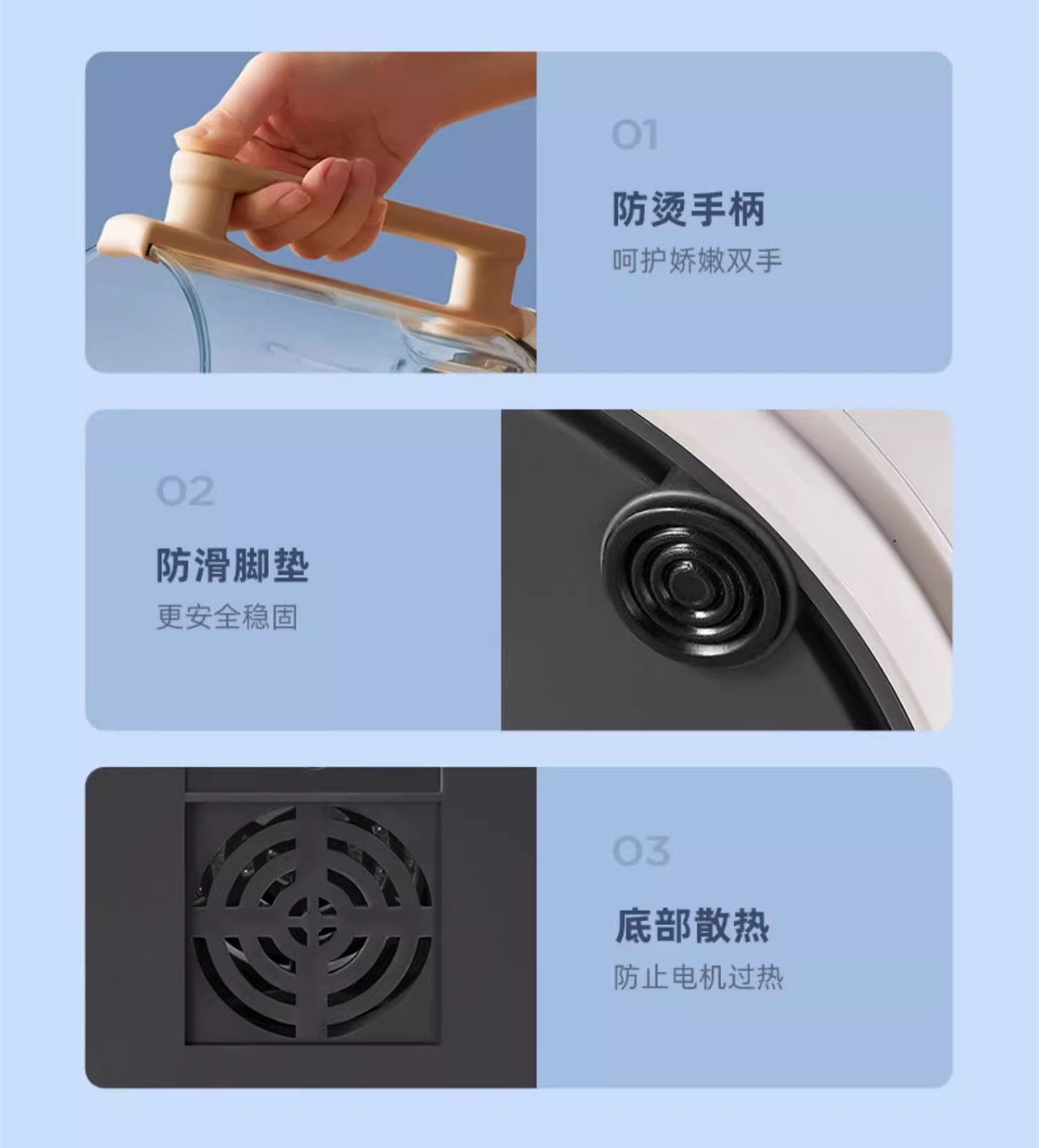 01

防烫手柄

呵护娇嫩双手

02

防滑脚垫

更安全稳固

03

底部散热

防止电机过热