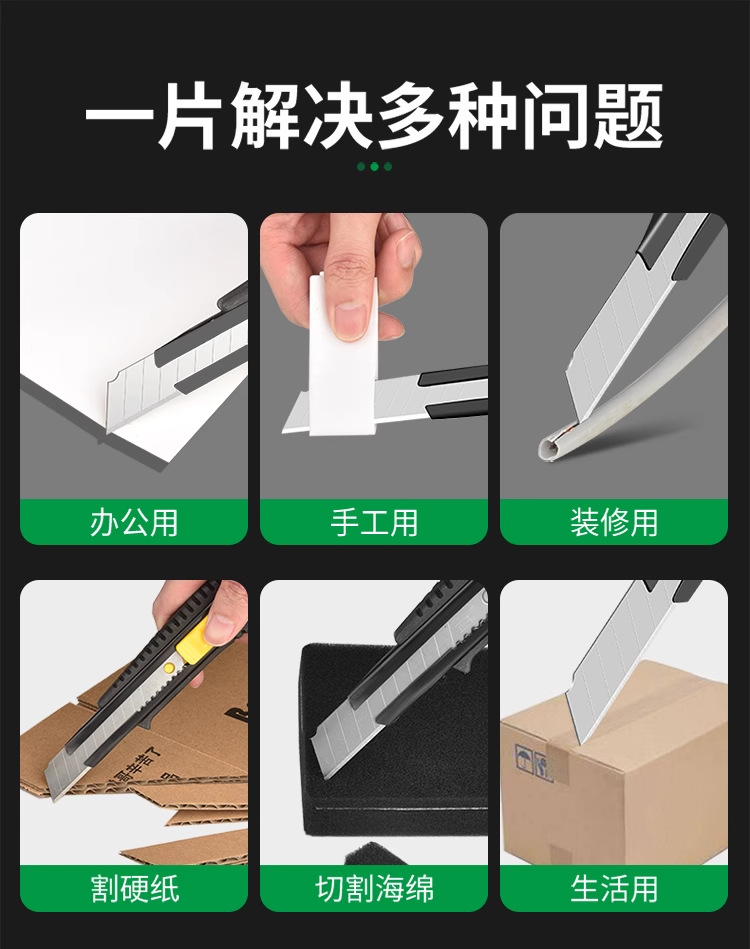 一片解决多种问题

办公用

手工用

装修用

割硬纸

切割海绵

生活用