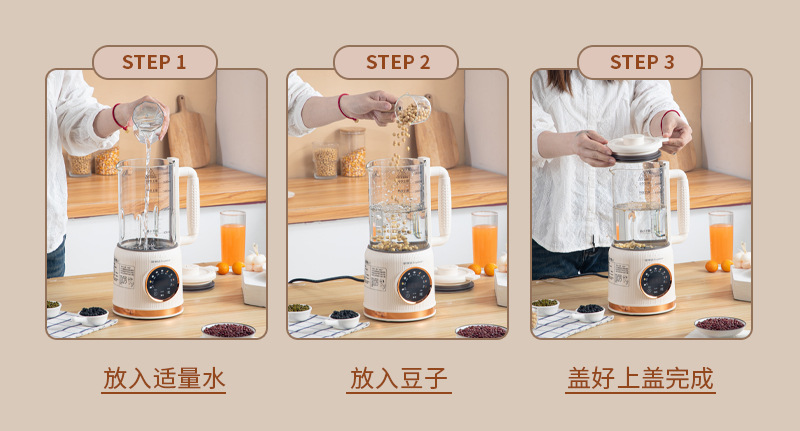 STEP 1

放入适量水

STEP 2

放入豆子

STEP 3

盖好上盖完成