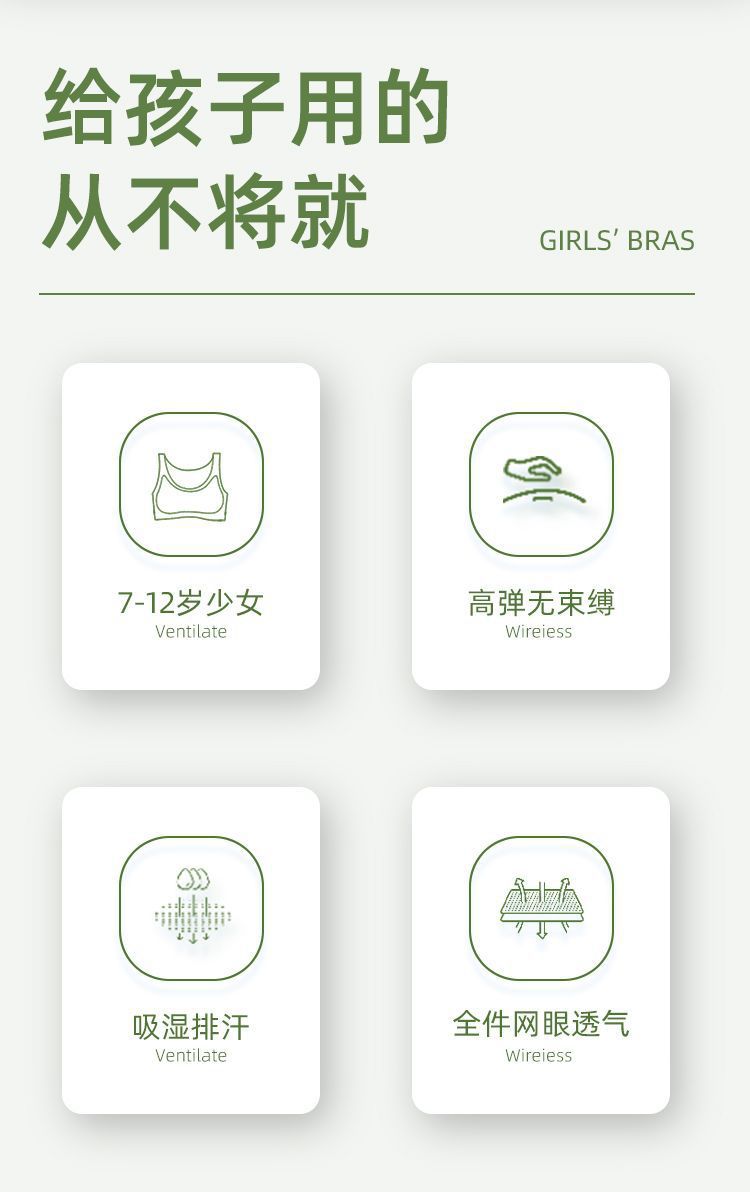 给孩子用的
从不将就

GIRLS' BRAS

7-12岁少女
Ventilate

高弹无束缚
Wireiess

吸湿排汗
Ventilate

全件网眼透气
Wireiess