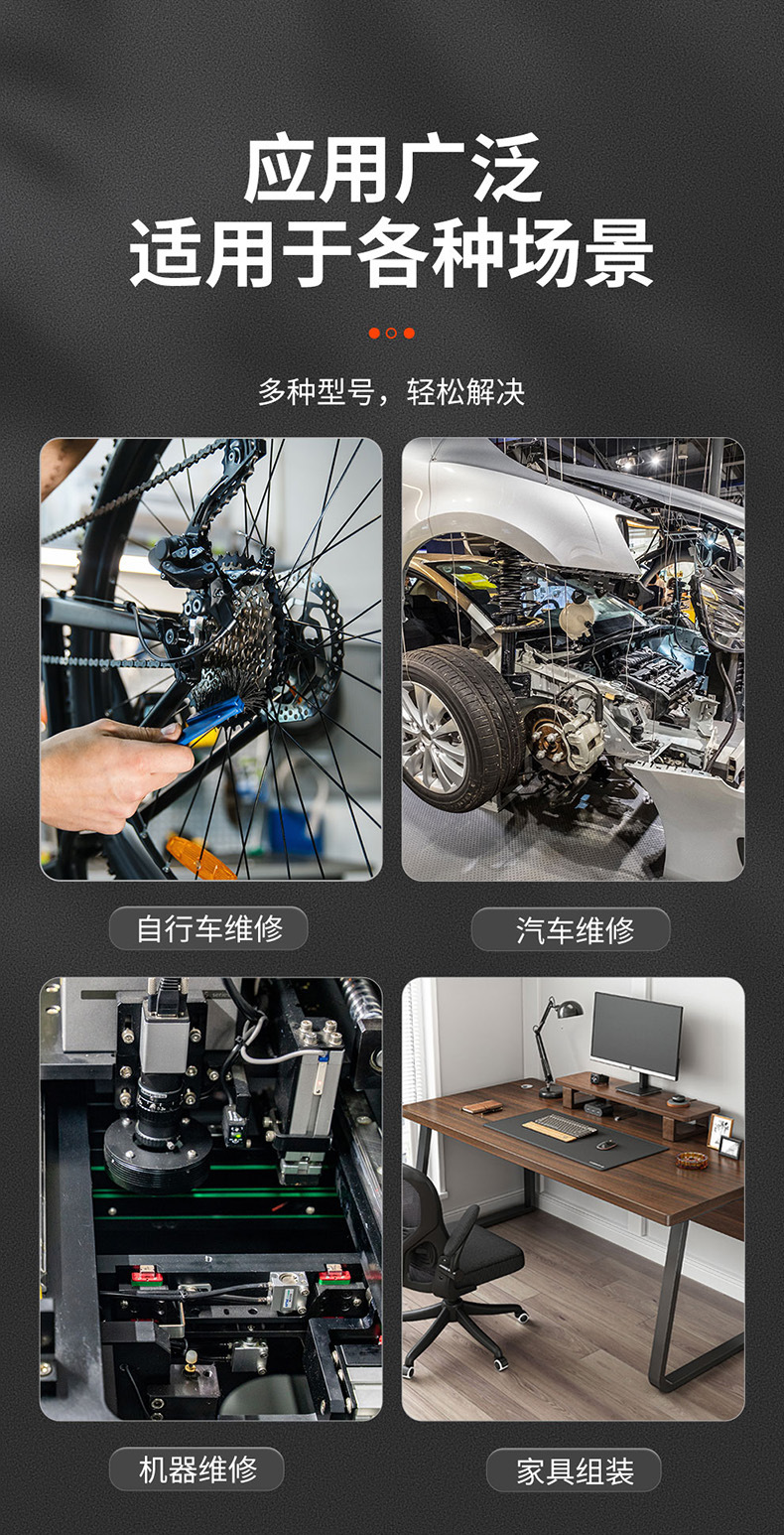 应用广泛
适用于各种场景

多种型号，轻松解决

自行车维修

汽车维修

机器维修

家具组装