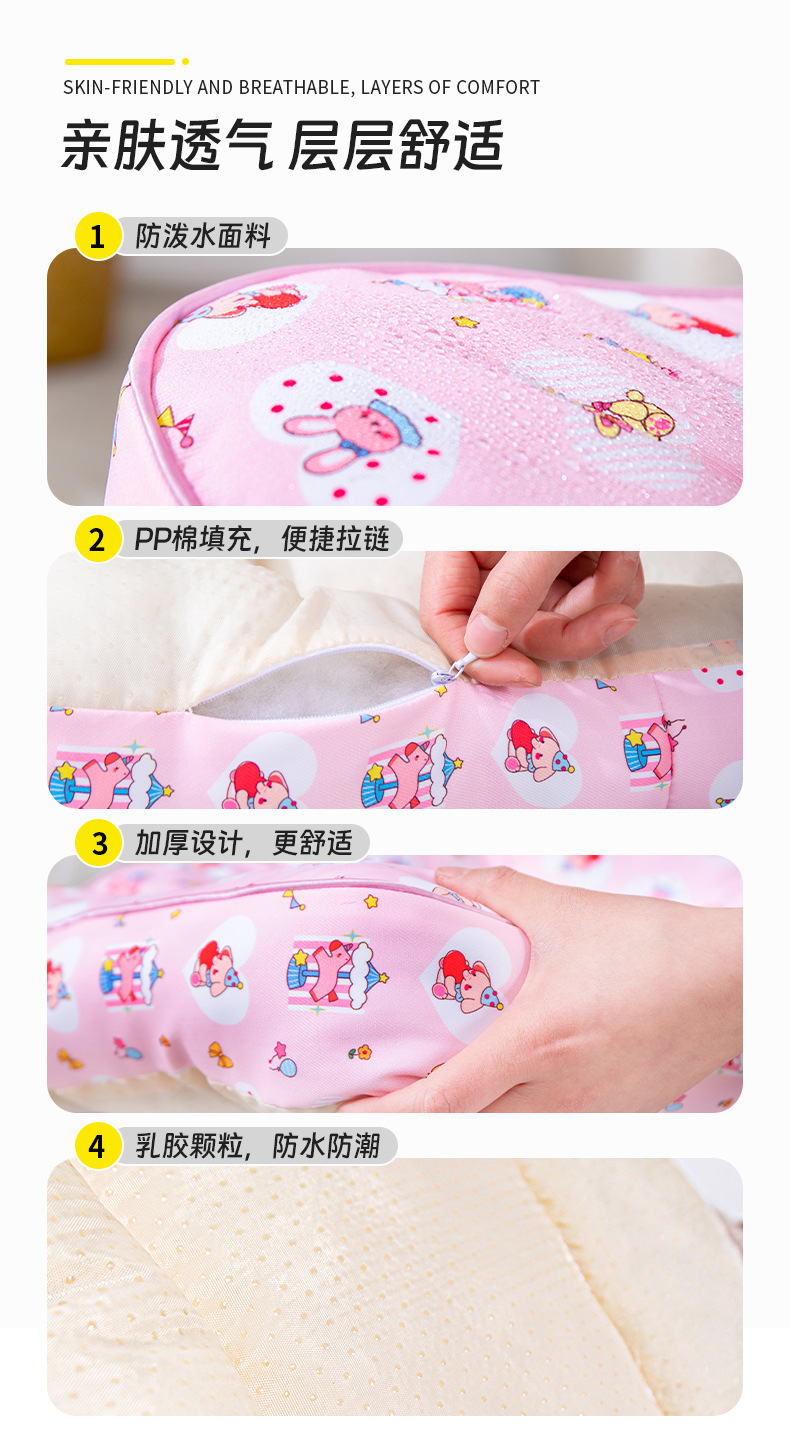 SKIN-FRIENDLY AND BREATHABLE, LAYERS OF COMFORT

亲肤透气 层层舒适

1 防泼水面料

2 PP棉填充，便捷拉链

3 加厚设计，更舒适

4 乳胶颗粒，防水防潮