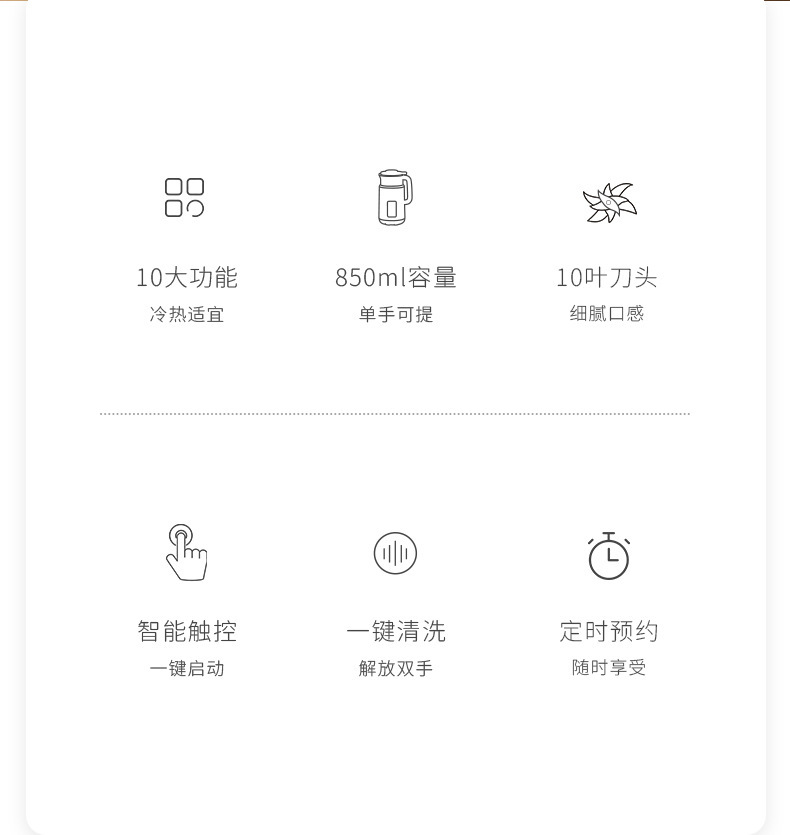 10大功能
冷热适宜

850ml容量
单手可提

10叶刀头
细腻口感

智能触控
一键启动

一键清洗
解放双手

定时预约
随时享受