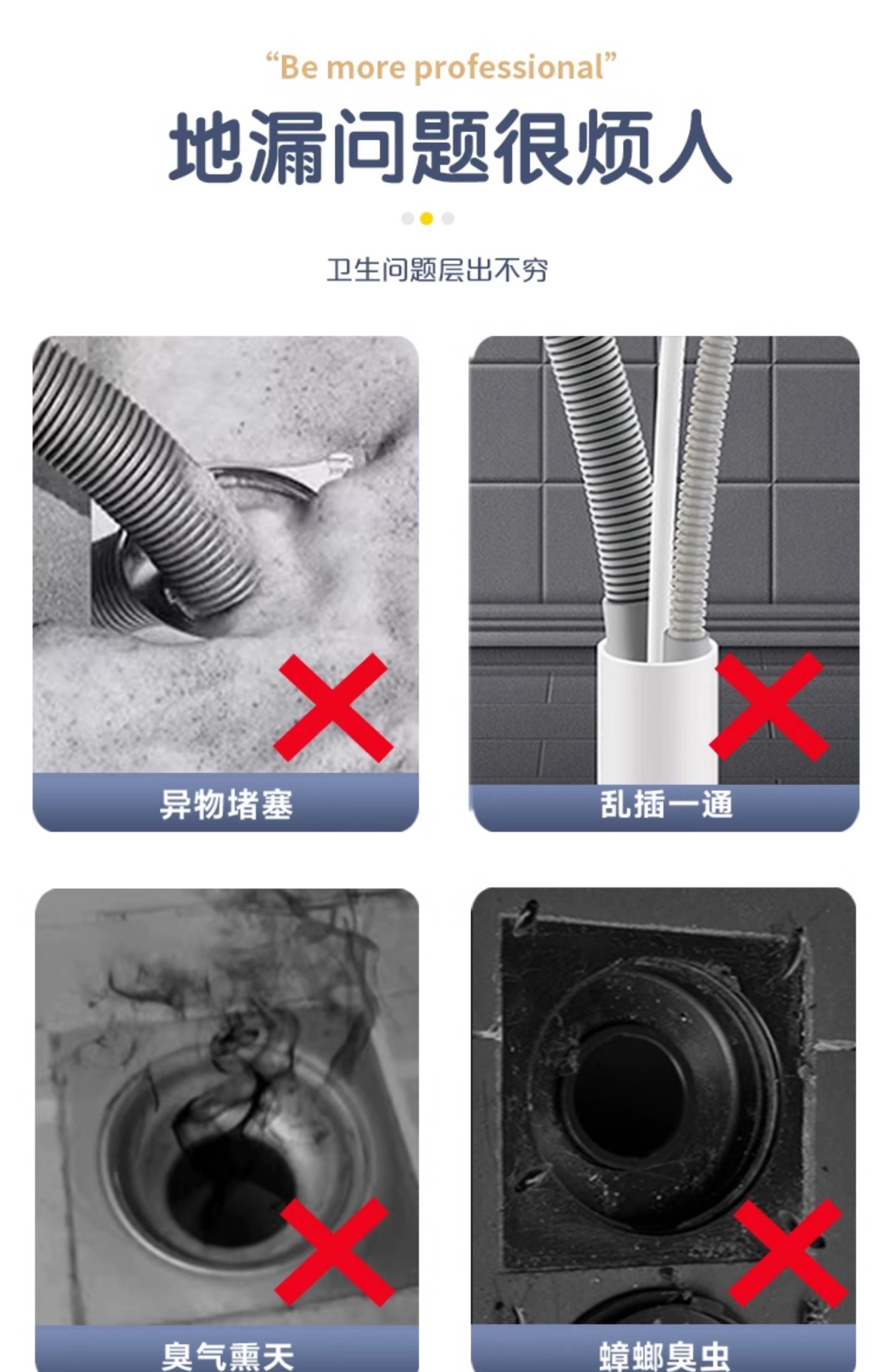 “Be more professional”

地漏问题很烦人

卫生问题层出不穷

异物堵塞

乱插一通

臭气熏天

蟑螂臭虫