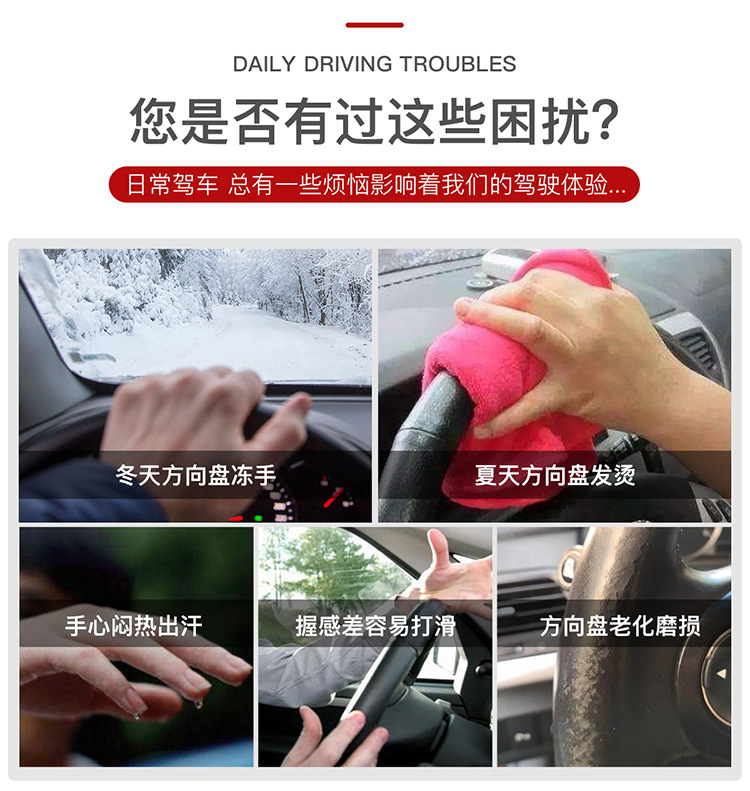 DAILY DRIVING TROUBLES

您是否有过这些困扰?

日常驾车 总有一些烦恼影响着我们的驾驶体验...

冬天方向盘冻手

夏天方向盘发烫

手心闷热出汗

握感差容易打滑

方向盘老化磨损