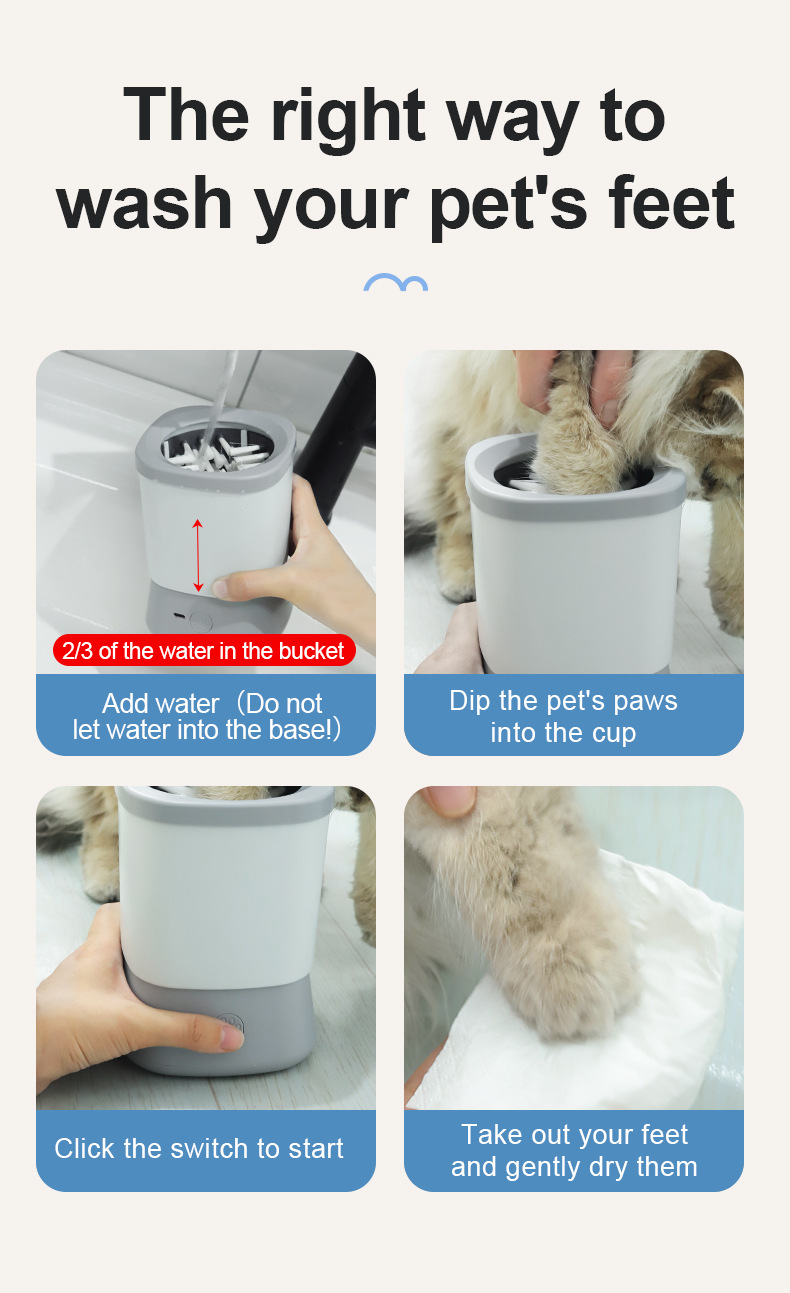 The right way to wash your pet's feet

2/3 of the water in the bucket

Add water（Do not let water into the base!）

Dip the pet's paws into the cup

Click the switch to start

Take out your feet and gently dry them