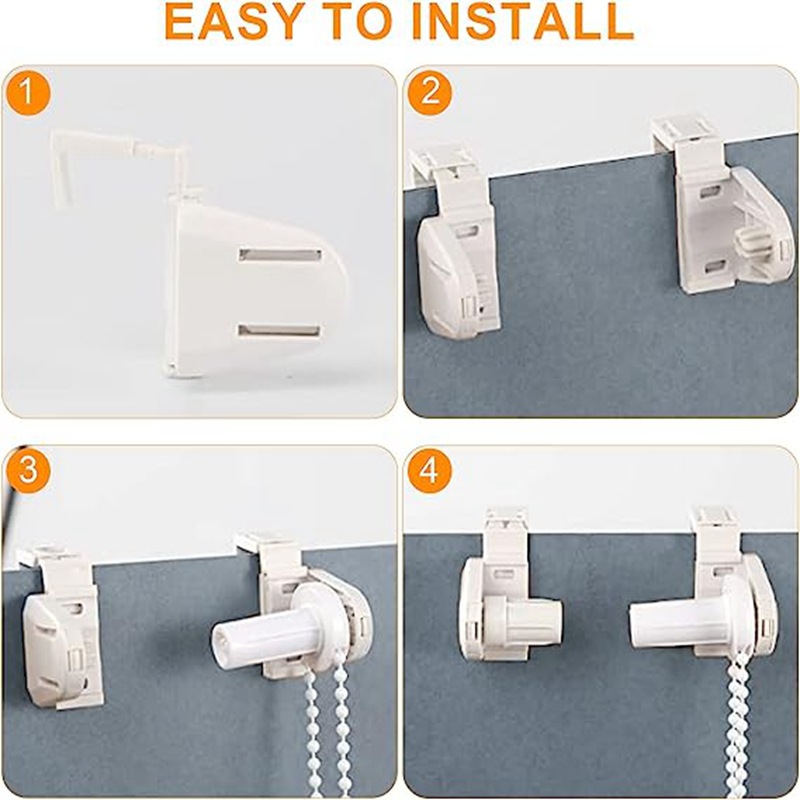 EASY TO INSTALL

1

2

3

4