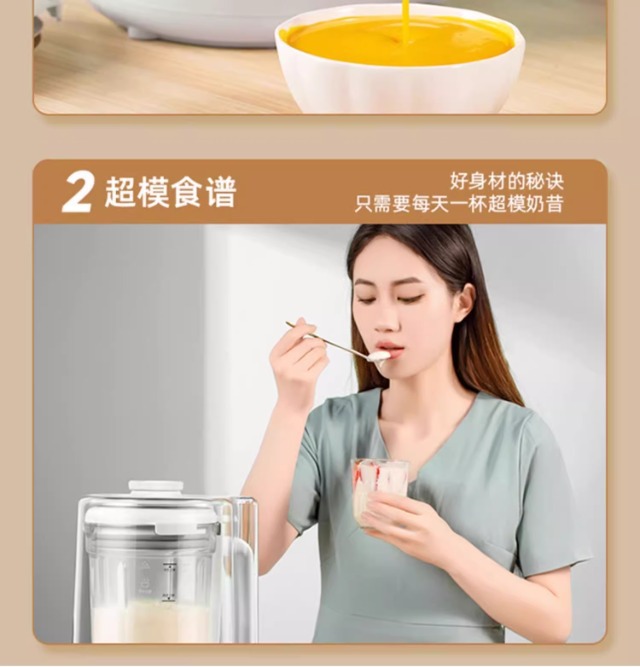 2 超模食谱

好身材的秘诀
只需要每天一杯超模奶昔