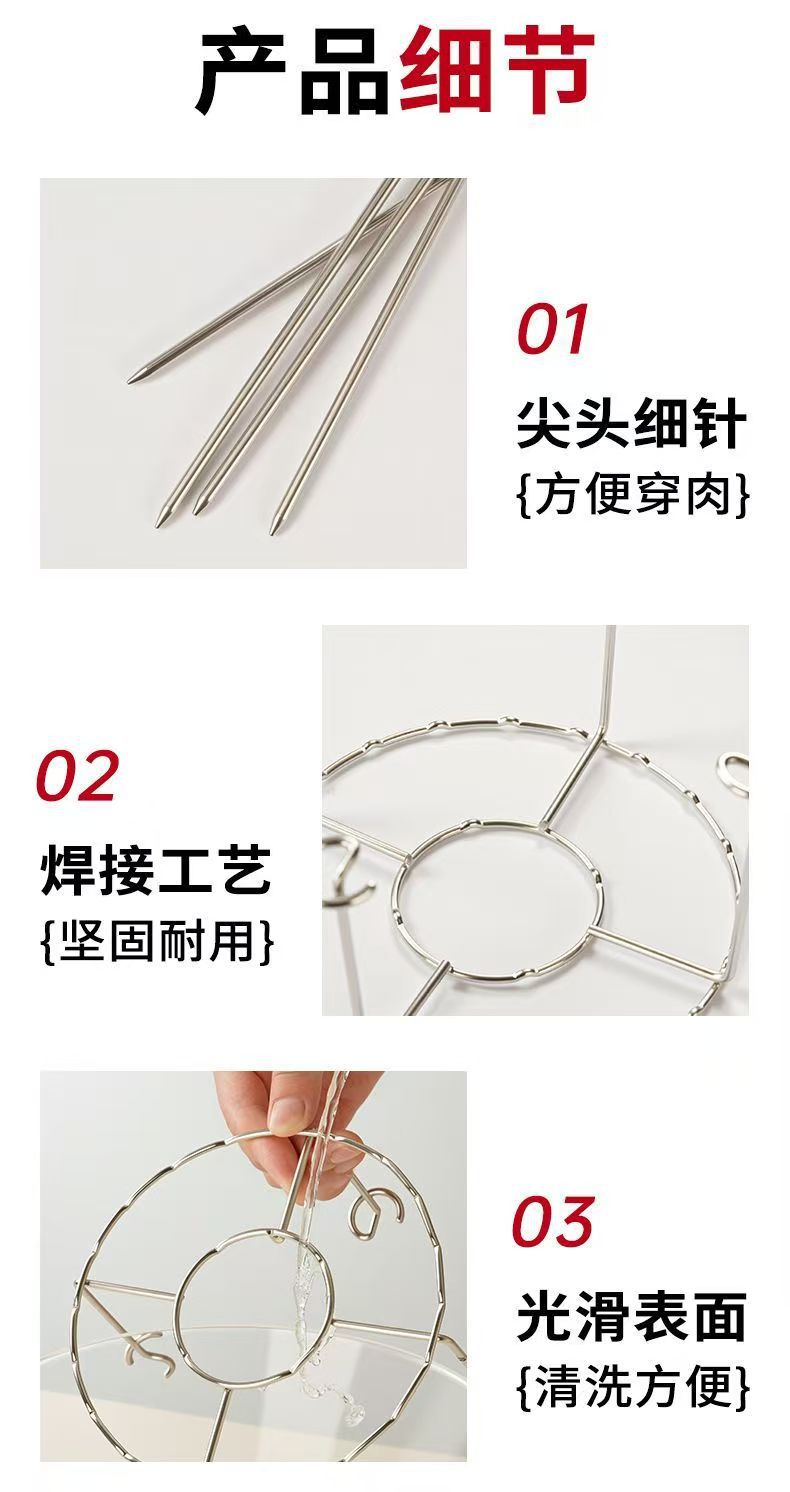 产品细节

01
尖头细针
{方便穿肉}

02
焊接工艺
{坚固耐用}

03
光滑表面
{清洗方便}