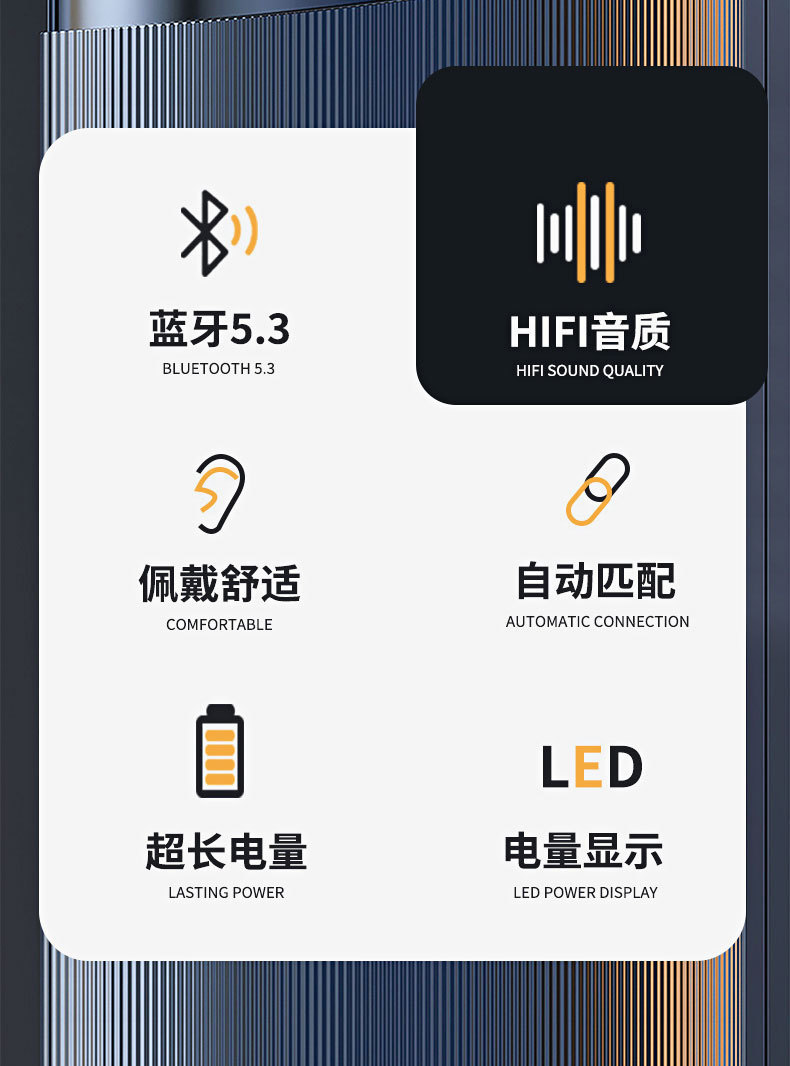 蓝牙5.3
BLUETOOTH 5.3

HIFI音质
HIFI SOUND QUALITY

佩戴舒适
COMFORTABLE

自动匹配
AUTOMATIC CONNECTION

超长电量
LASTING POWER

LED
电量显示
LED POWER DISPLAY