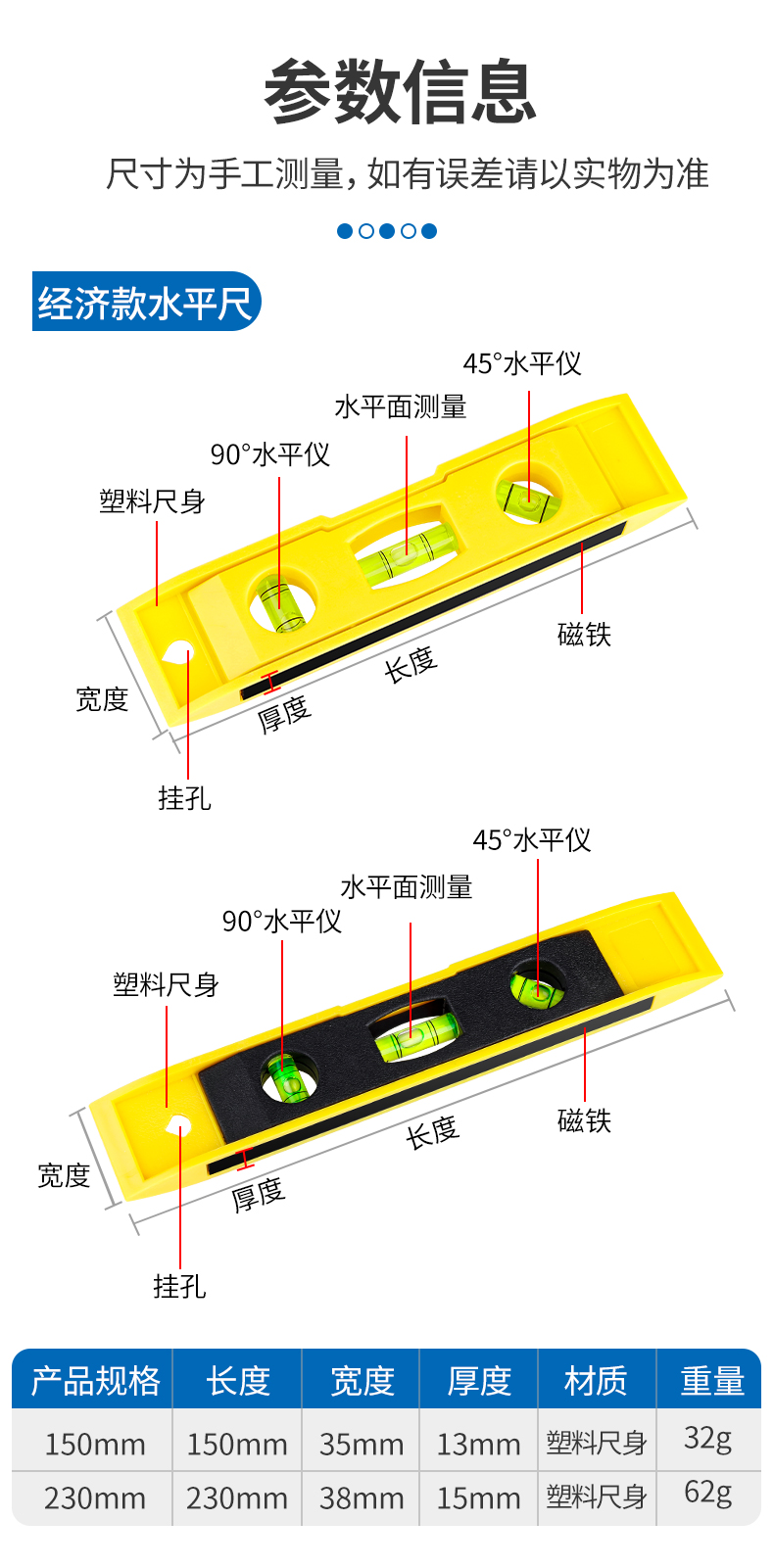 参数信息

尺寸为手工测量，如有误差请以实物为准

经济款水平尺

45°水平仪
水平面测量
90°水平仪
塑料尺身
磁铁
长度
宽度
厚度
挂孔

45°水平仪
水平面测量
90°水平仪
塑料尺身
磁铁
长度
宽度
厚度
挂孔

| 产品规格 | 长度 | 宽度 | 厚度 | 材质 | 重量 |
|---|---|---|---|---|---|
| 150mm | 150mm | 35mm | 13mm | 塑料尺身 | 32g |
| 230mm | 230mm | 38mm | 15mm | 塑料尺身 | 62g |