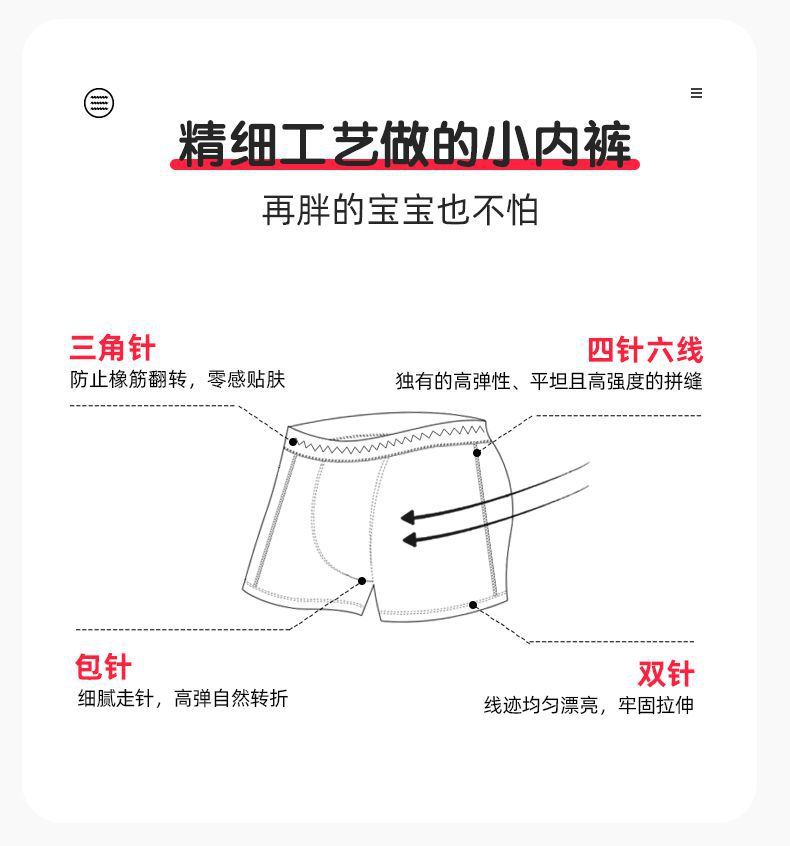 精细工艺做的小内裤

再胖的宝宝也不怕

三角针
防止橡筋翻转，零感贴肤

四针六线
独有的高弹性、平坦且高强度的拼缝

包针
细腻走针，高弹自然转折

双针
线迹均匀漂亮，牢固拉伸