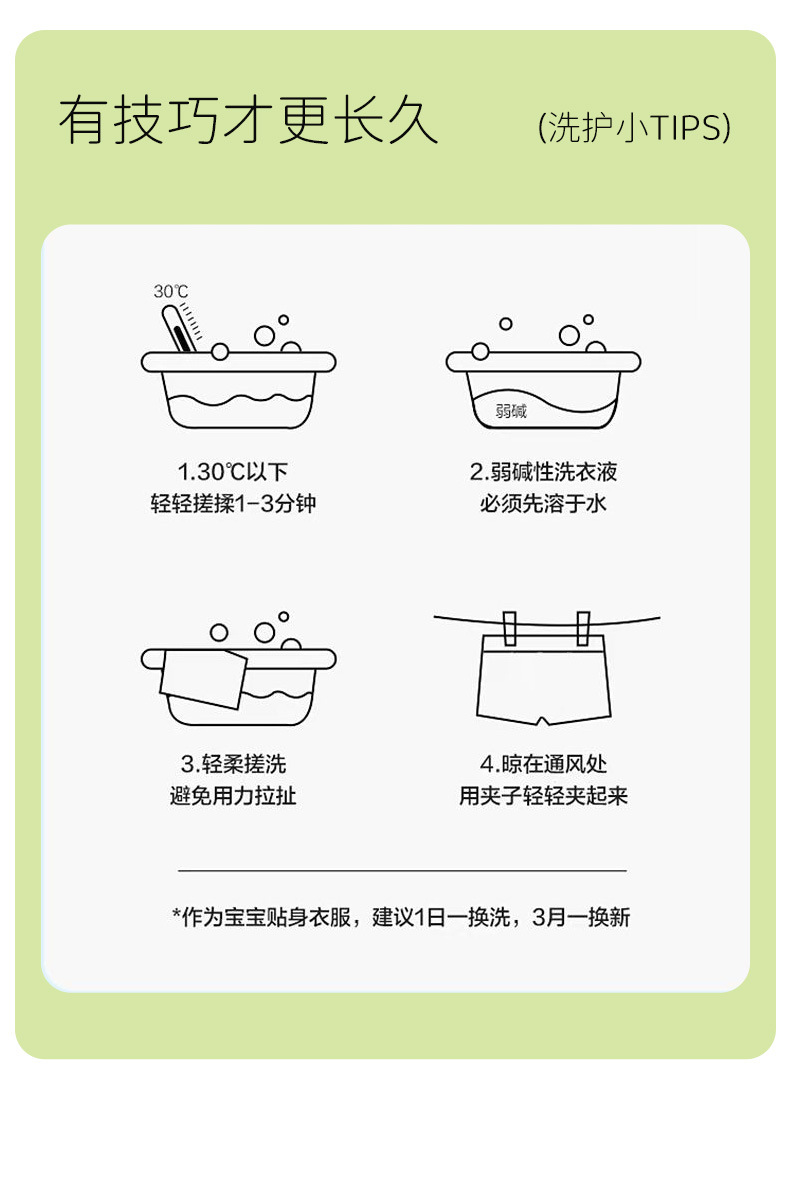 有技巧才更长久 (洗护小TIPS)

30℃

1.30℃以下
轻轻搓揉1-3分钟

弱碱

2.弱碱性洗衣液
必须先溶于水

3.轻柔搓洗
避免用力拉扯

4.晾在通风处
用夹子轻轻夹起来

*作为宝宝贴身衣服，建议1日一换洗，3月一换新