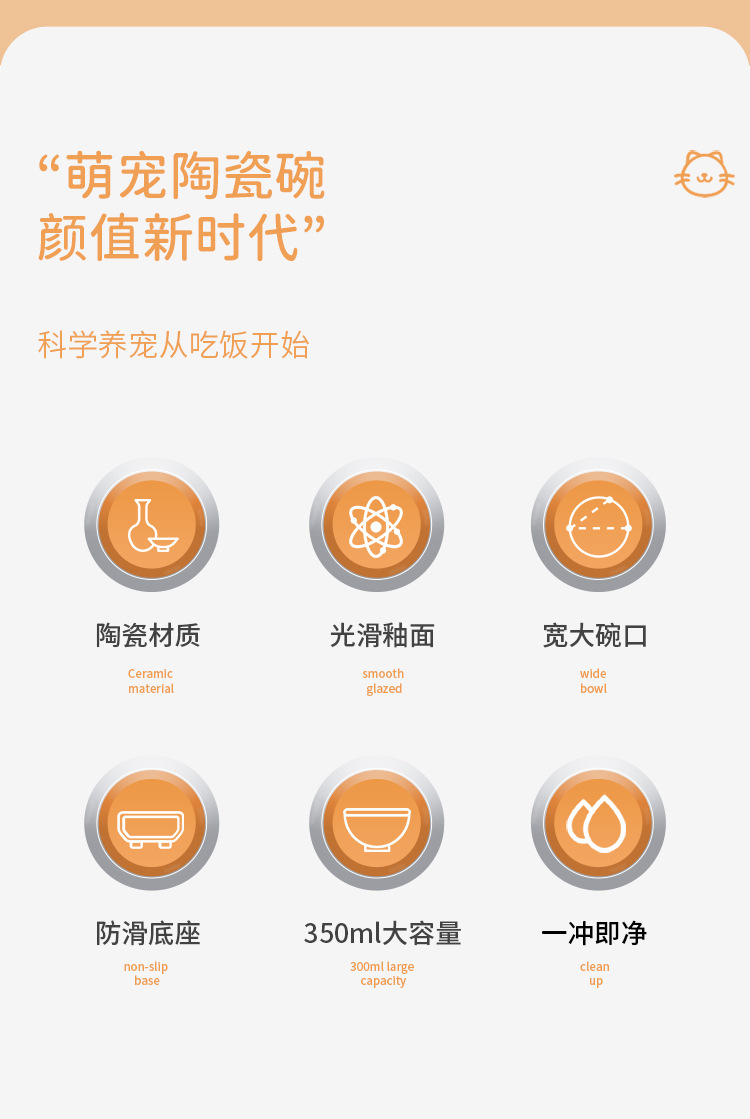 “萌宠陶瓷碗
颜值新时代”

科学养宠从吃饭开始

陶瓷材质

Ceramic
material

光滑釉面

smooth
glazed

宽大碗口

wide
bowl

防滑底座

non-slip
base

350ml大容量

300ml large
capacity

一冲即净

clean
up